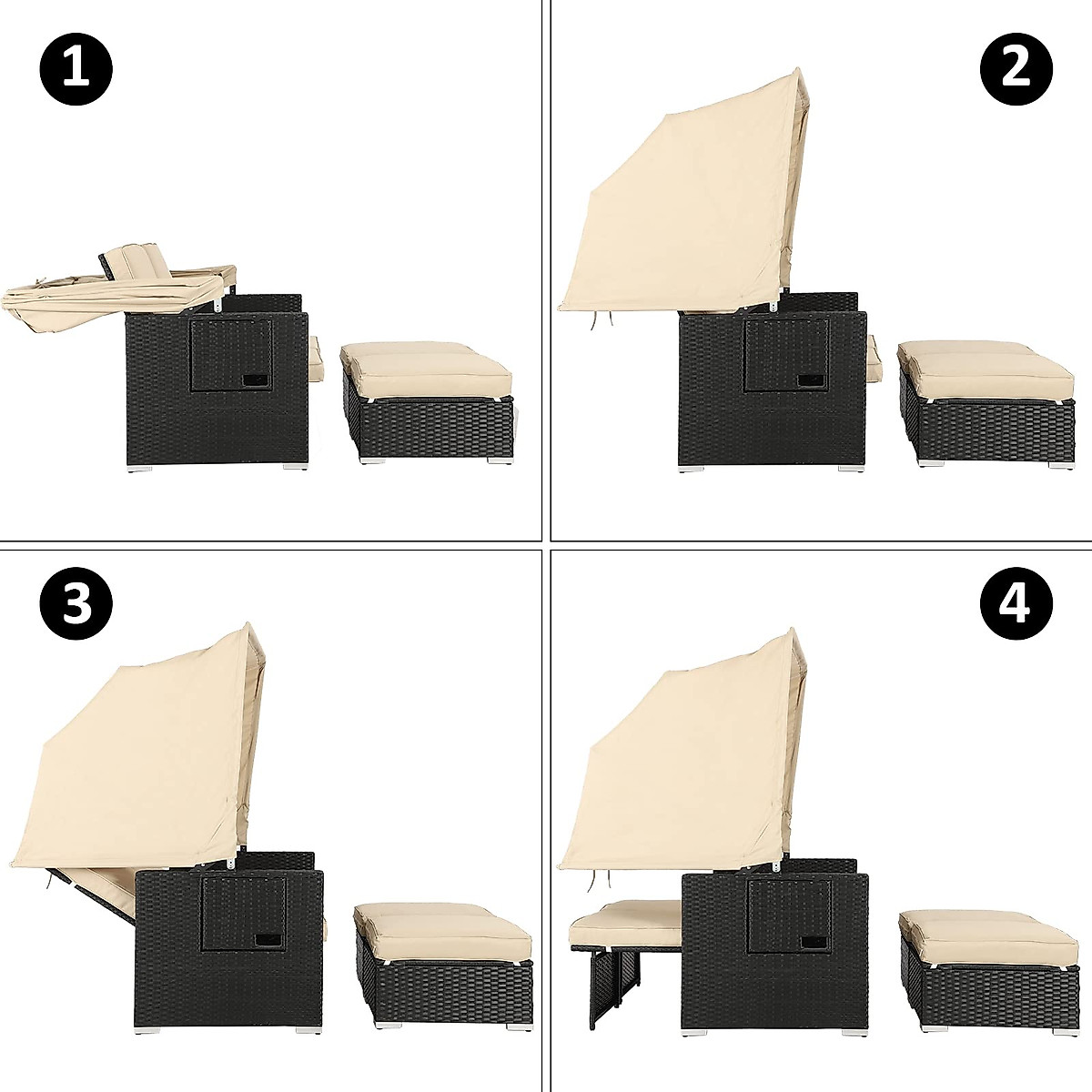 1

2

3

4