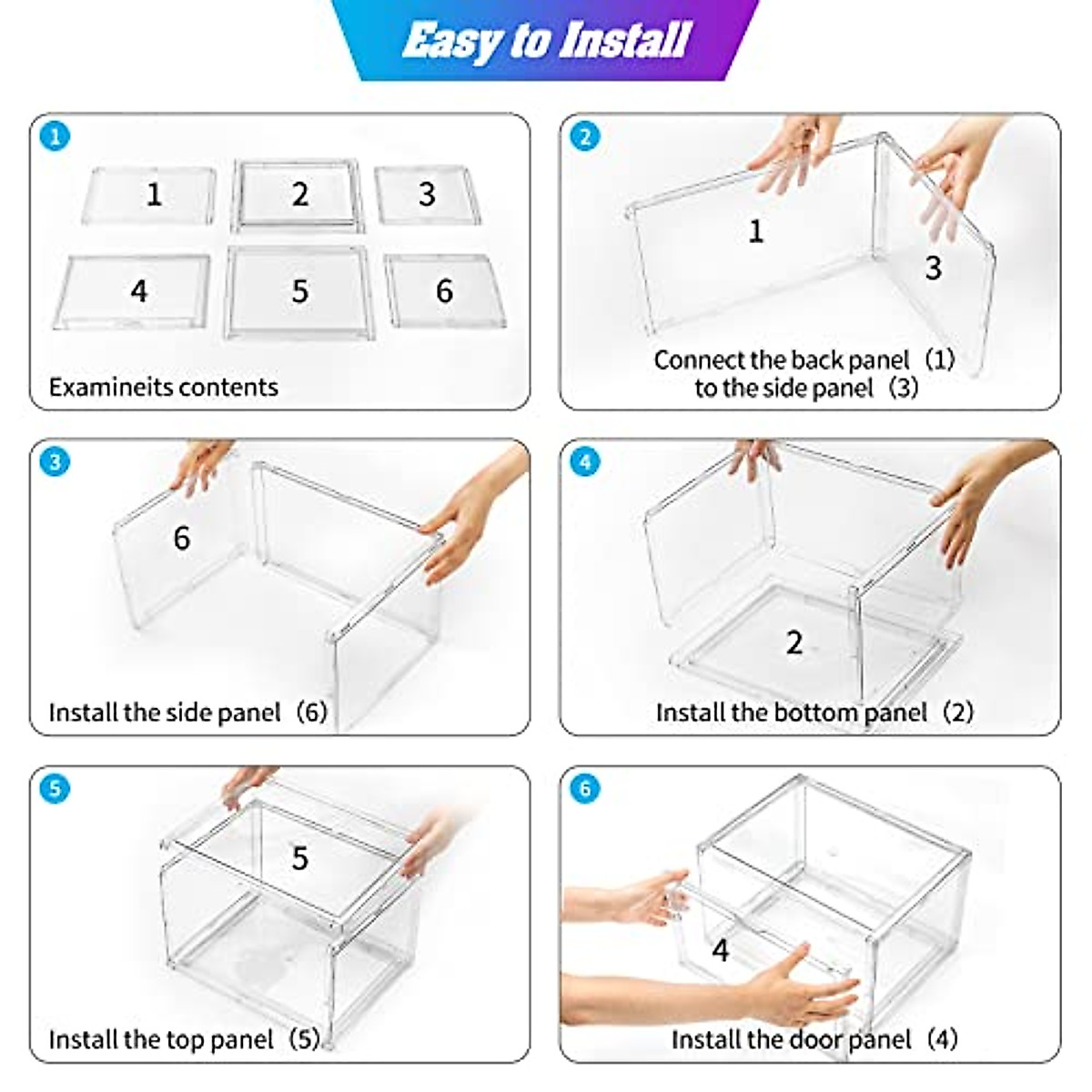 Easy to Install

1

1 2 3
4 5 6

Examineits contents

2

1 3

Connect the back panel（1） to the side panel（3）

3

6

Install the side panel（6）

4

2

Install the bottom panel（2）

5

5

Install the top panel（5）

6

4

Install the door panel（4）