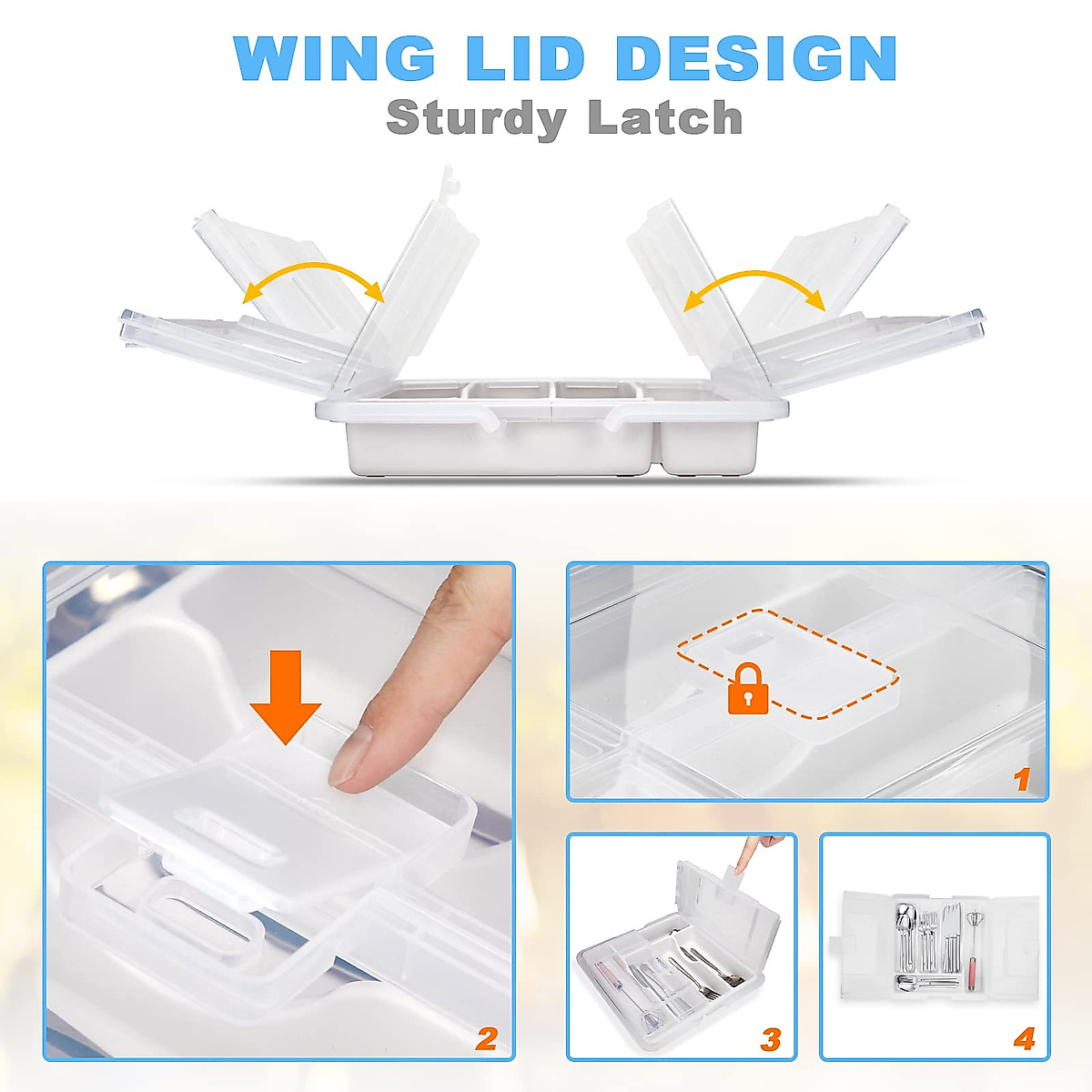 WING LID DESIGN
Sturdy Latch

2

1

3

4