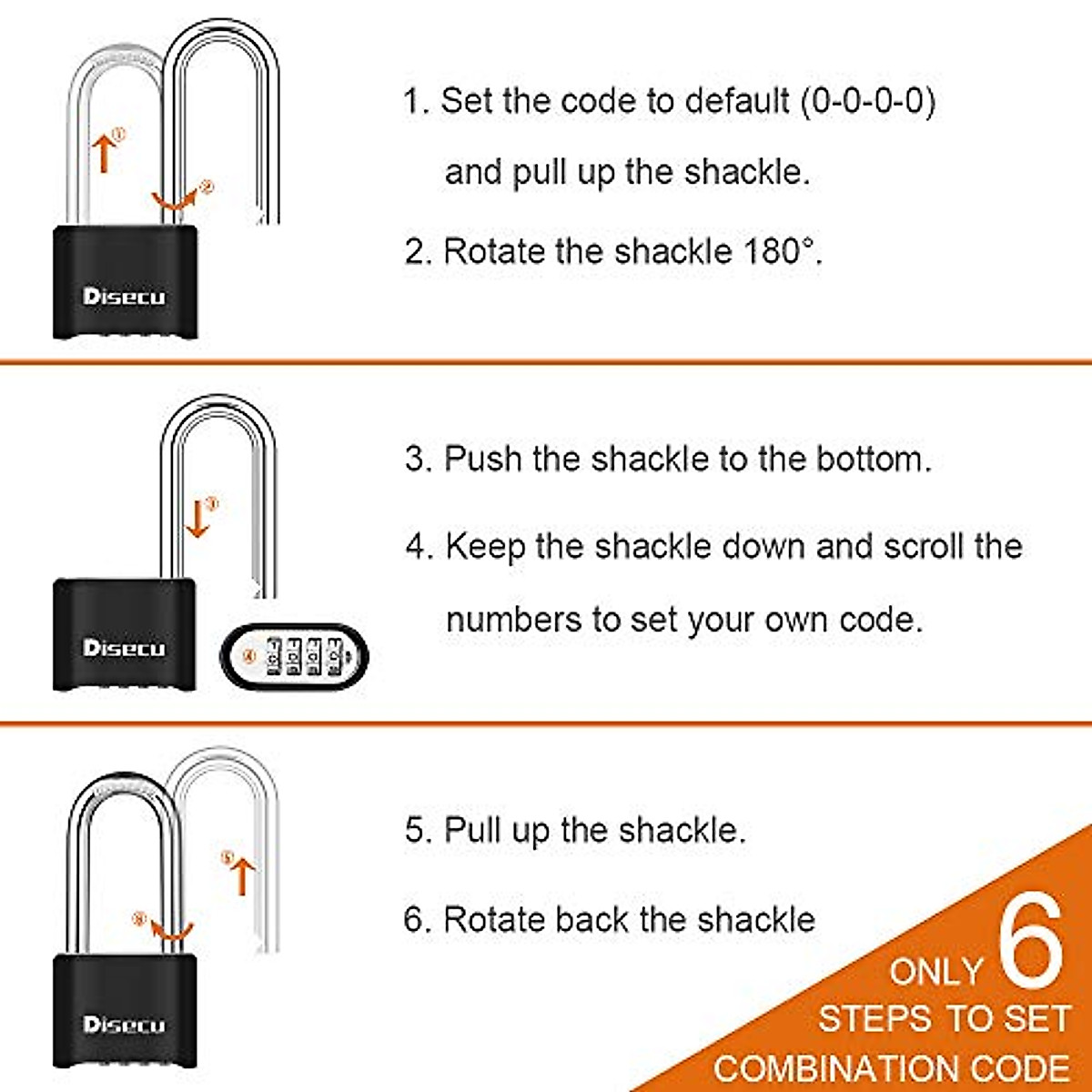 ①
②
Disecu

1. Set the code to default (0-0-0-0) and pull up the shackle.

2. Rotate the shackle 180°.

③
Disecu
④

3. Push the shackle to the bottom.

4. Keep the shackle down and scroll the numbers to set your own code.

⑤
⑥
Disecu

5. Pull up the shackle.

6. Rotate back the shackle

ONLY 6 STEPS TO SET COMBINATION CODE