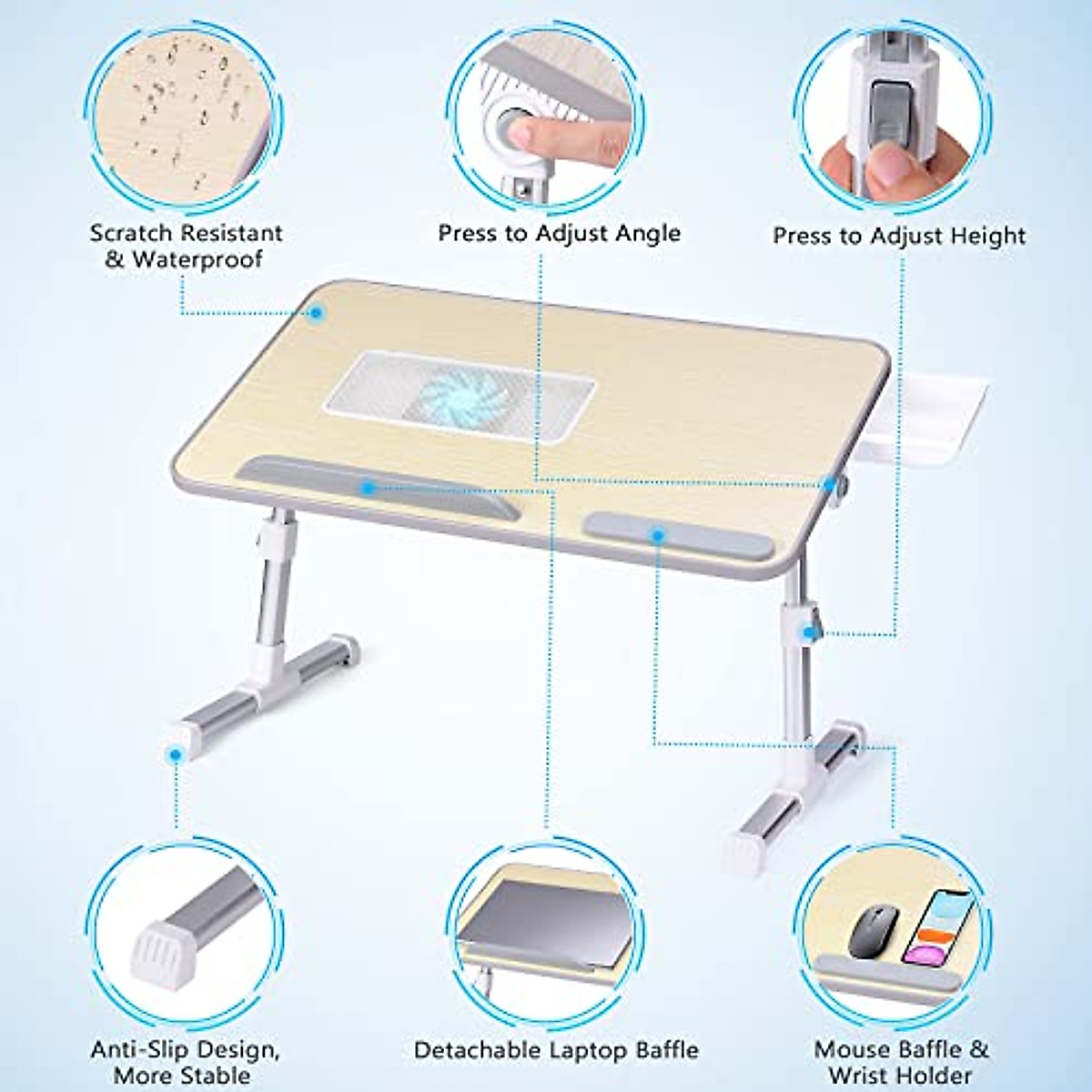 Scratch Resistant & Waterproof

Press to Adjust Angle

Press to Adjust Height

Anti-Slip Design, More Stable

Detachable Laptop Baffle

Mouse Baffle & Wrist Holder