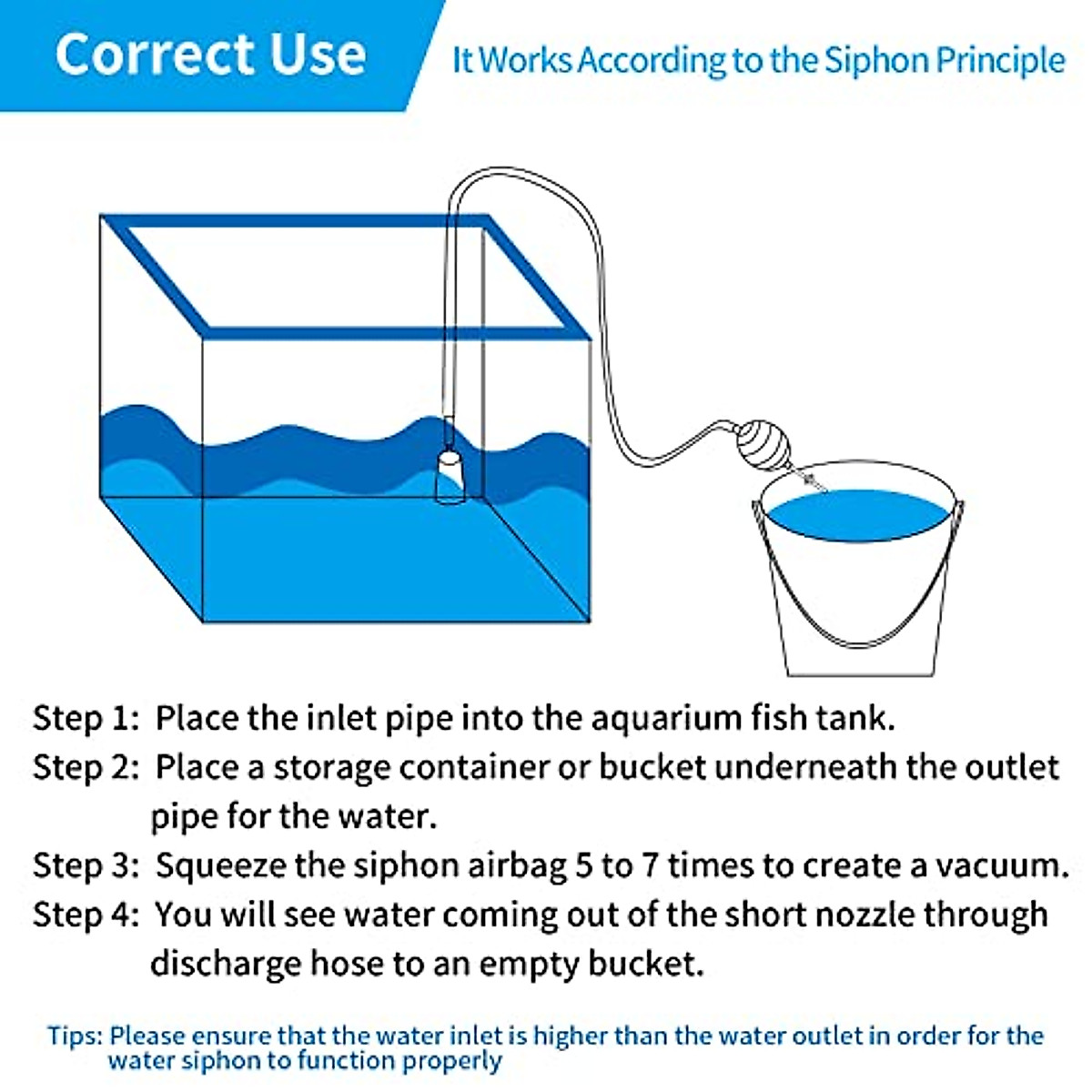 Correct Use

It Works According to the Siphon Principle

Step 1: Place the inlet pipe into the aquarium fish tank.

Step 2: Place a storage container or bucket underneath the outlet pipe for the water.

Step 3: Squeeze the siphon airbag 5 to 7 times to create a vacuum.

Step 4: You will see water coming out of the short nozzle through discharge hose to an empty bucket.

Tips: Please ensure that the water inlet is higher than the water outlet in order for the water siphon to function properly