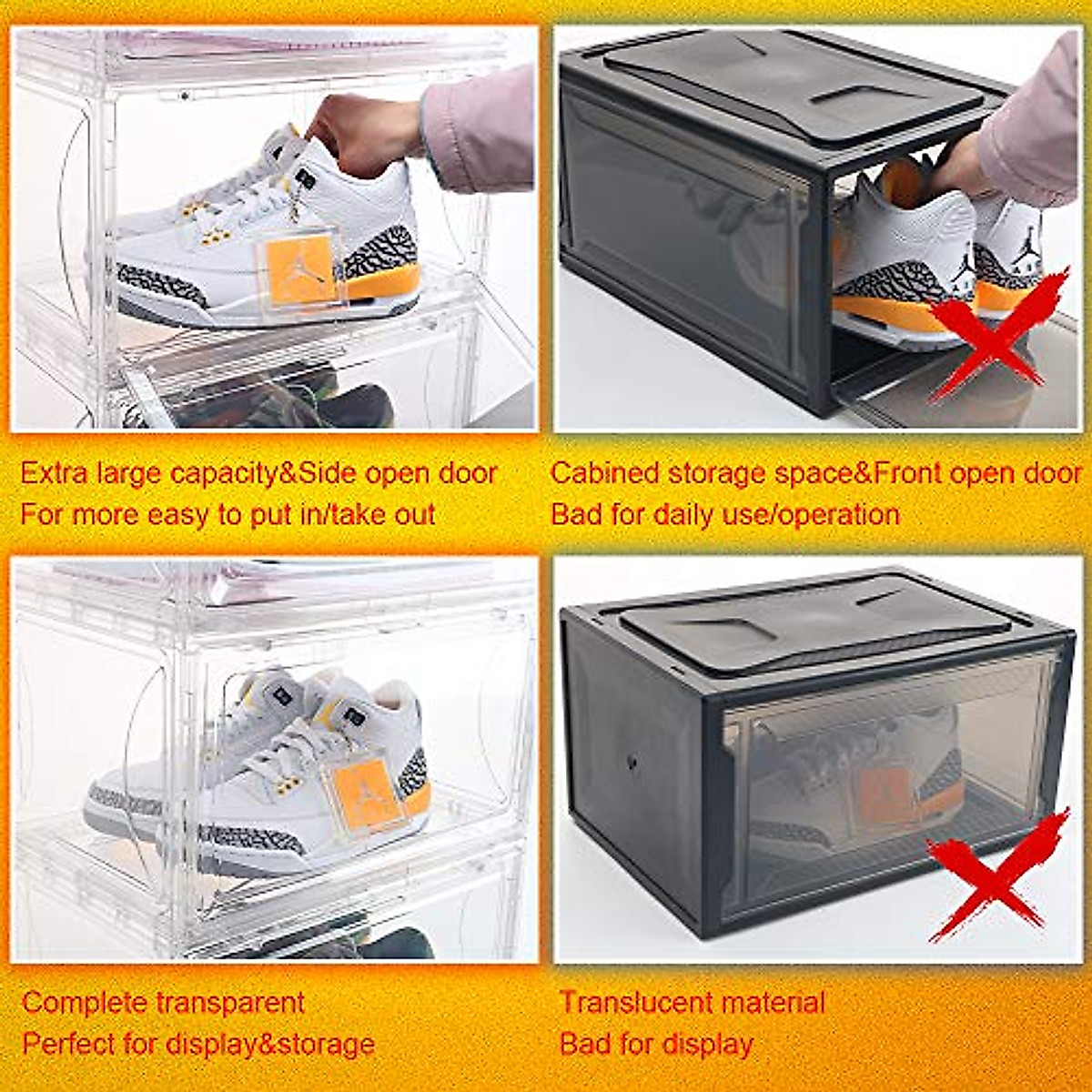 Extra large capacity&Side open door
For more easy to put in/take out

Cabined storage space&Front open door
Bad for daily use/operation

Complete transparent
Perfect for display&storage

Translucent material
Bad for display