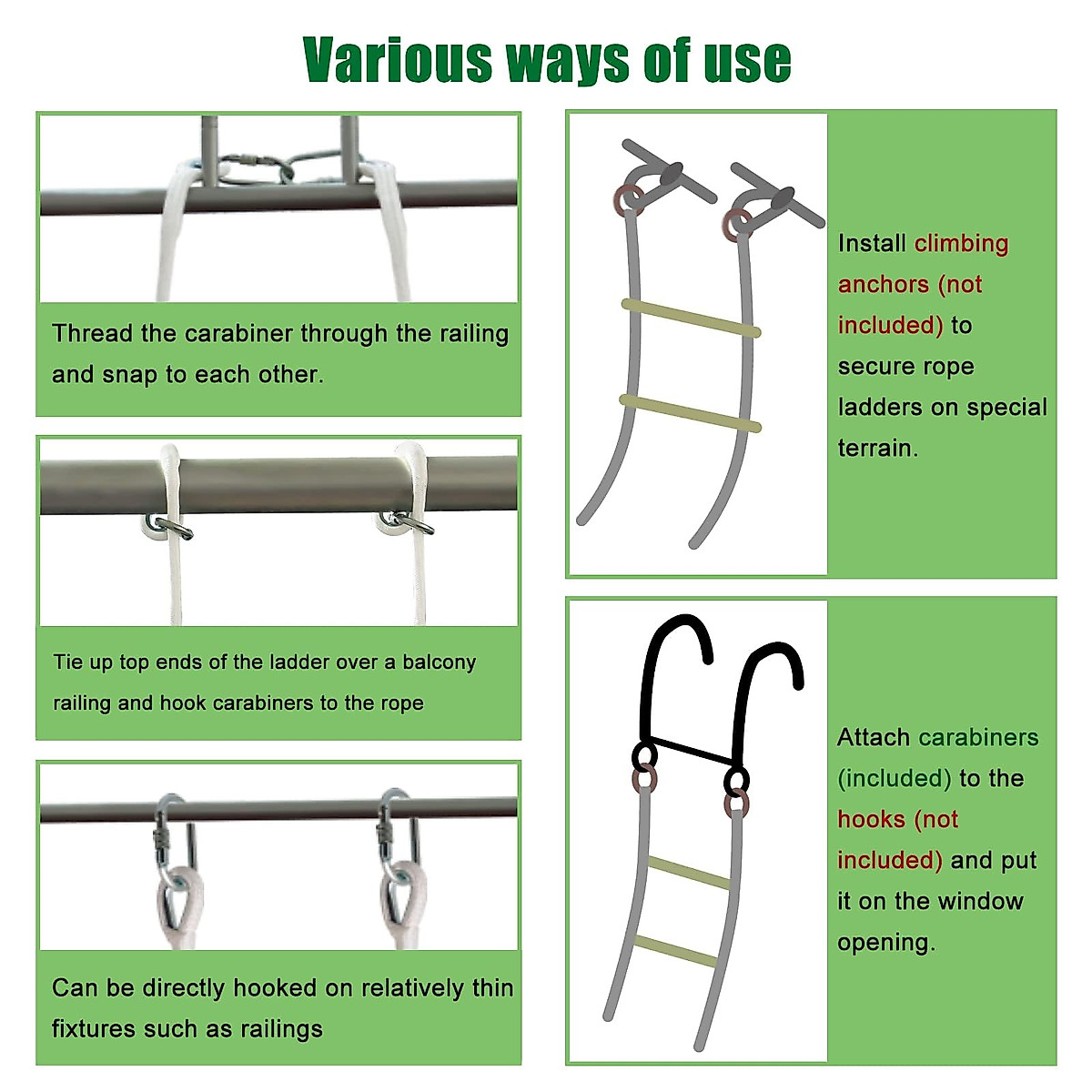 Various ways of use

Thread the carabiner through the railing and snap to each other.

Tie up top ends of the ladder over a balcony railing and hook carabiners to the rope

Can be directly hooked on relatively thin fixtures such as railings

Install climbing anchors (not included) to secure rope ladders on special terrain.

Attach carabiners (included) to the hooks (not included) and put it on the window opening.