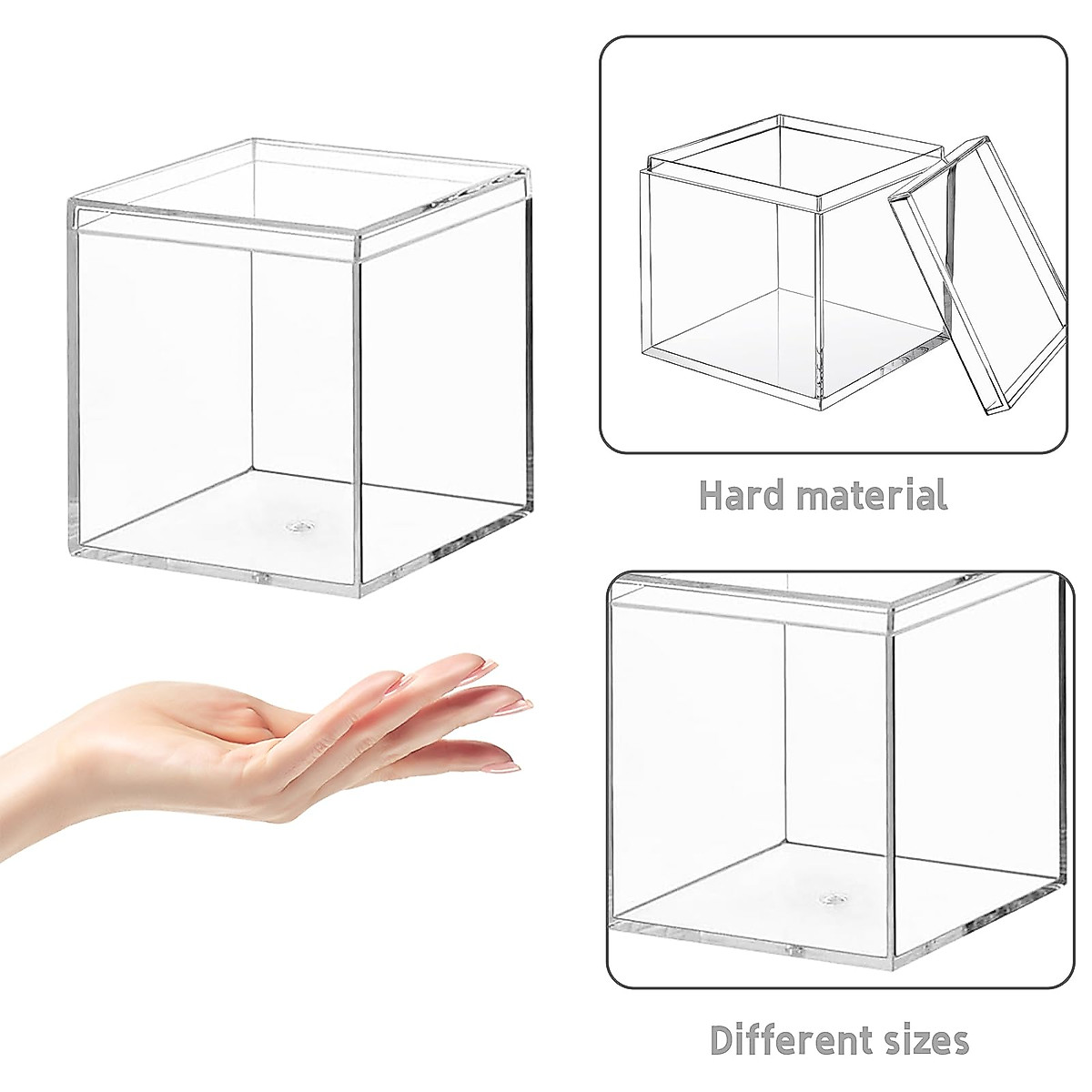 Hard material

Different sizes