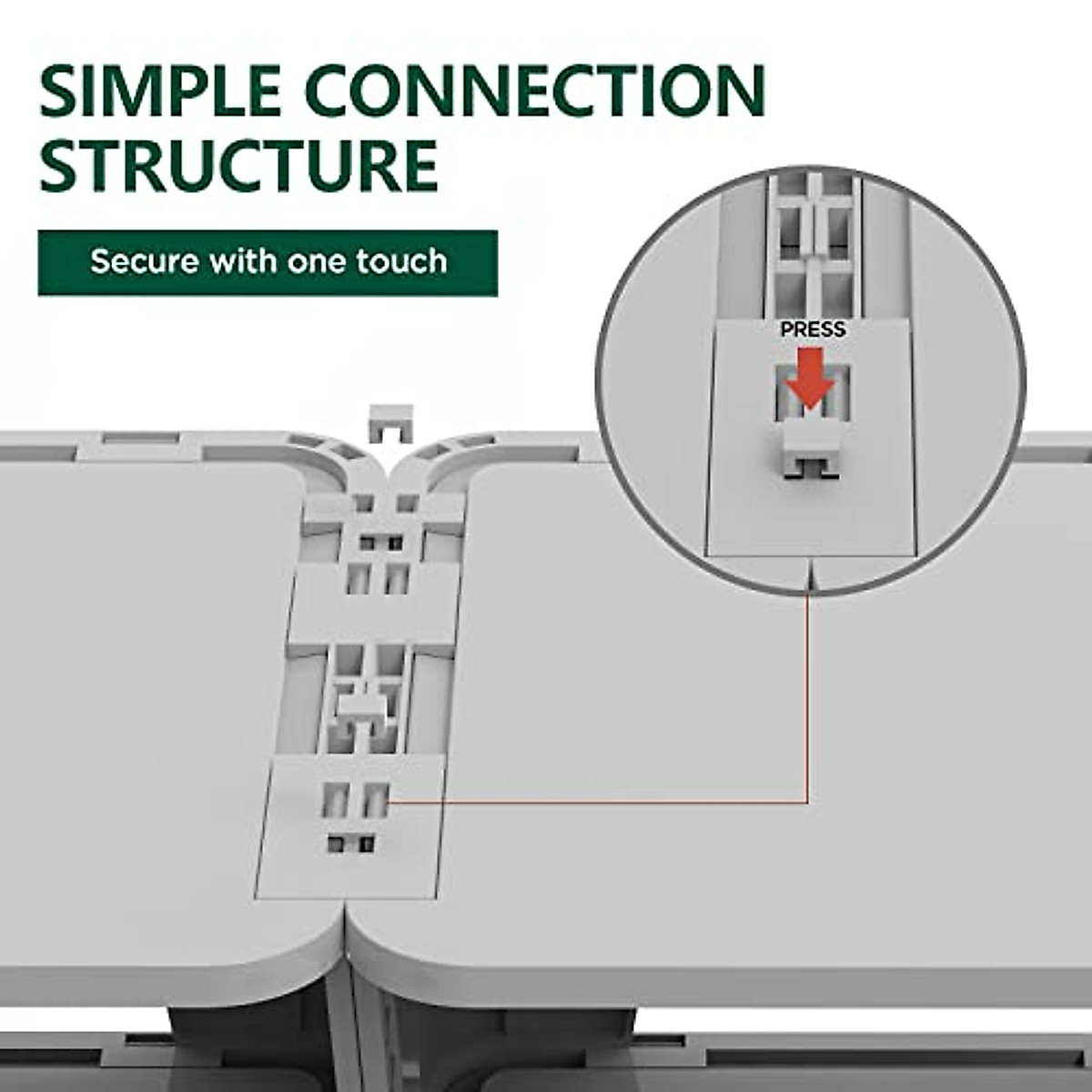 SIMPLE CONNECTION STRUCTURE

Secure with one touch

PRESS