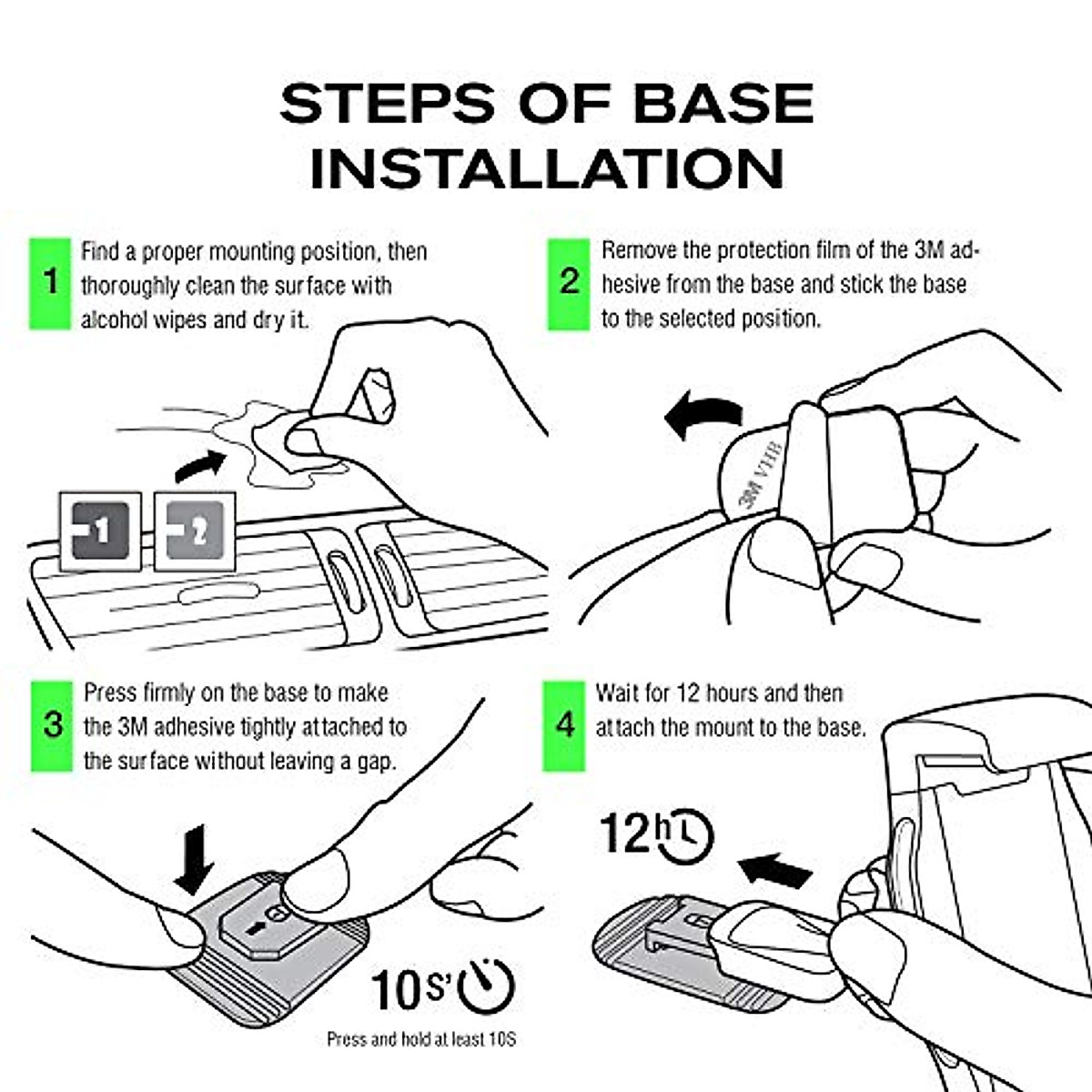 STEPS OF BASE INSTALLATION

1 Find a proper mounting position, then thoroughly clean the surface with alcohol wipes and dry it.

1 2

2 Remove the protection film of the 3M adhesive from the base and stick the base to the selected position.

3M VHB

3 Press firmly on the base to make the 3M adhesive tightly attached to the surface without leaving a gap.

10S'

Press and hold at least 10S

4 Wait for 12 hours and then attach the mount to the base.

12h