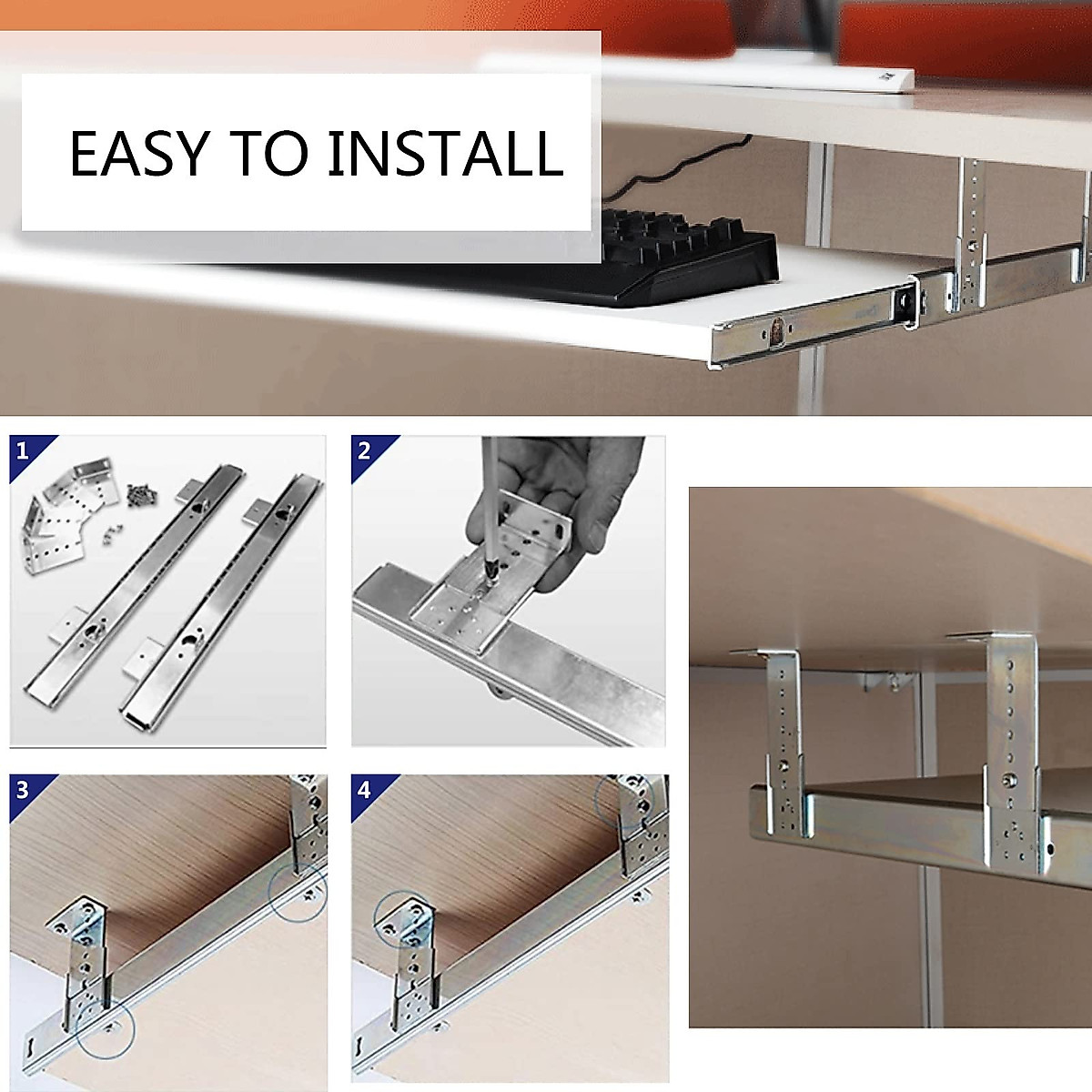 EASY TO INSTALL

1

2

3

4