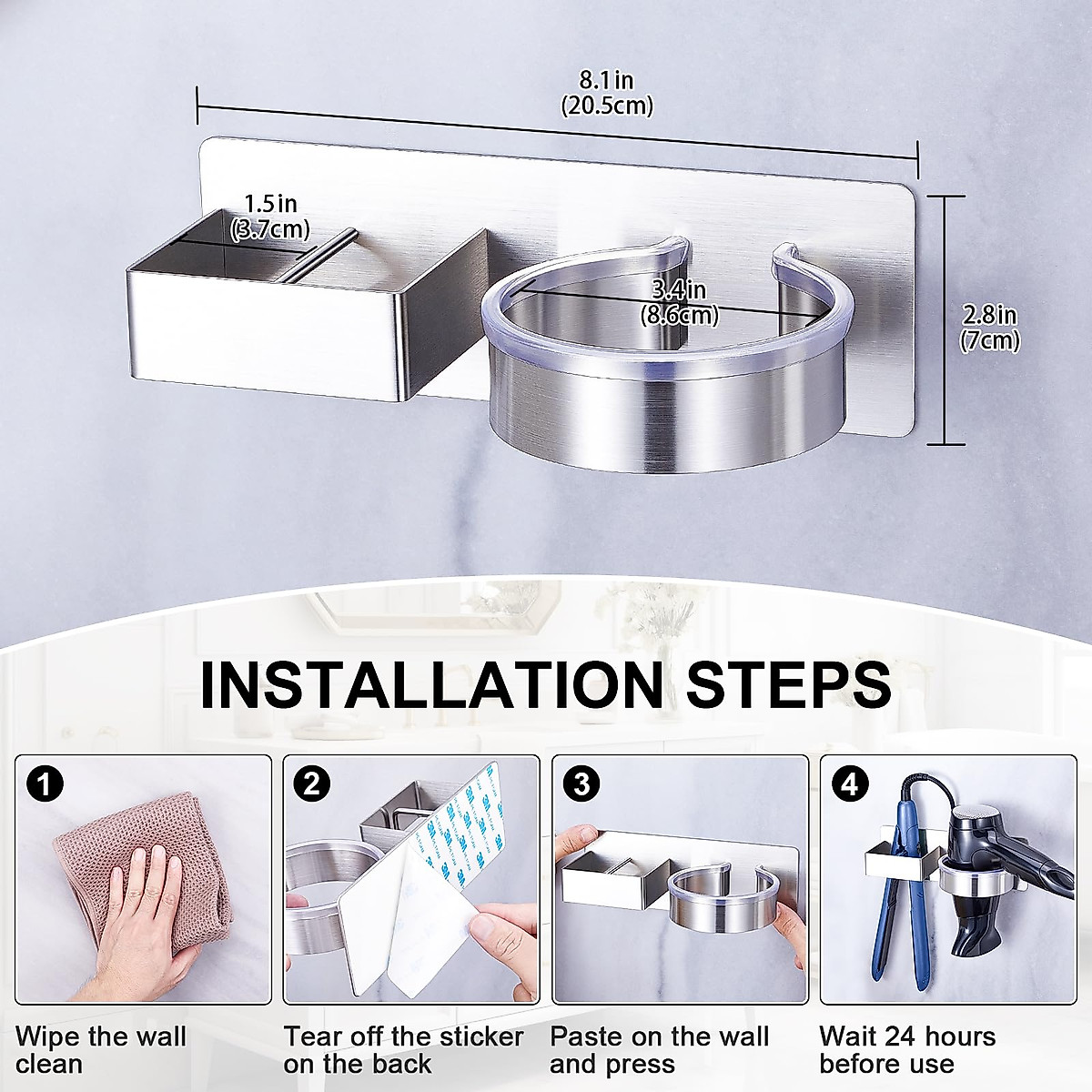 8.1in
(20.5cm)

1.5in
(3.7cm)

3.4in
(8.6cm)

2.8in
(7cm)

INSTALLATION STEPS

1
Wipe the wall clean

2
Tear off the sticker on the back

3
Paste on the wall and press

4
Wait 24 hours before use