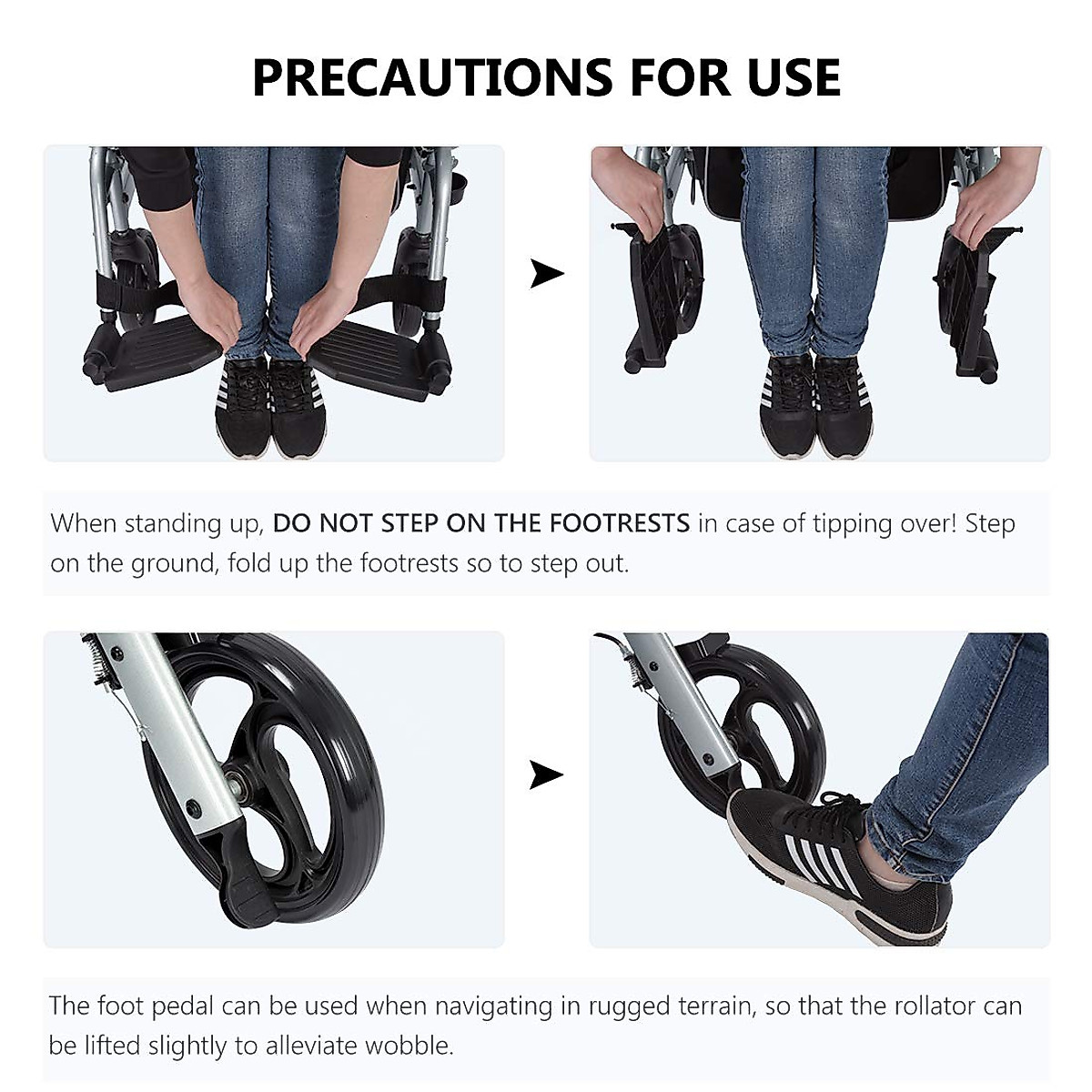 PRECAUTIONS FOR USE

When standing up, DO NOT STEP ON THE FOOTRESTS in case of tipping over! Step on the ground, fold up the footrests so to step out.

The foot pedal can be used when navigating in rugged terrain, so that the rollator can be lifted slightly to alleviate wobble.