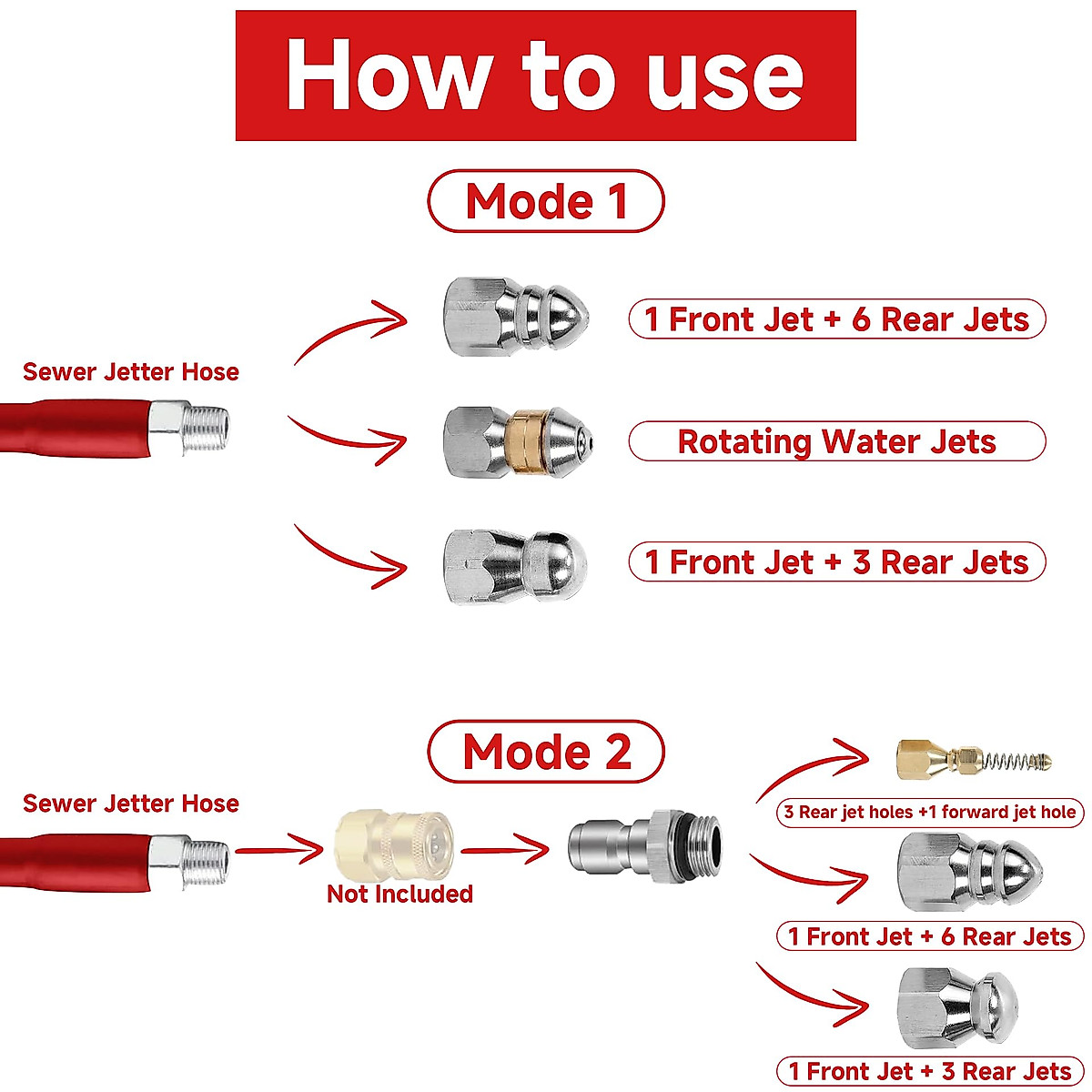 How to use

Mode 1

Sewer Jetter Hose

1 Front Jet + 6 Rear Jets

Rotating Water Jets

1 Front Jet + 3 Rear Jets

Mode 2

Sewer Jetter Hose

Not Included

3 Rear jet holes +1 forward jet hole

1 Front Jet + 6 Rear Jets

1 Front Jet + 3 Rear Jets