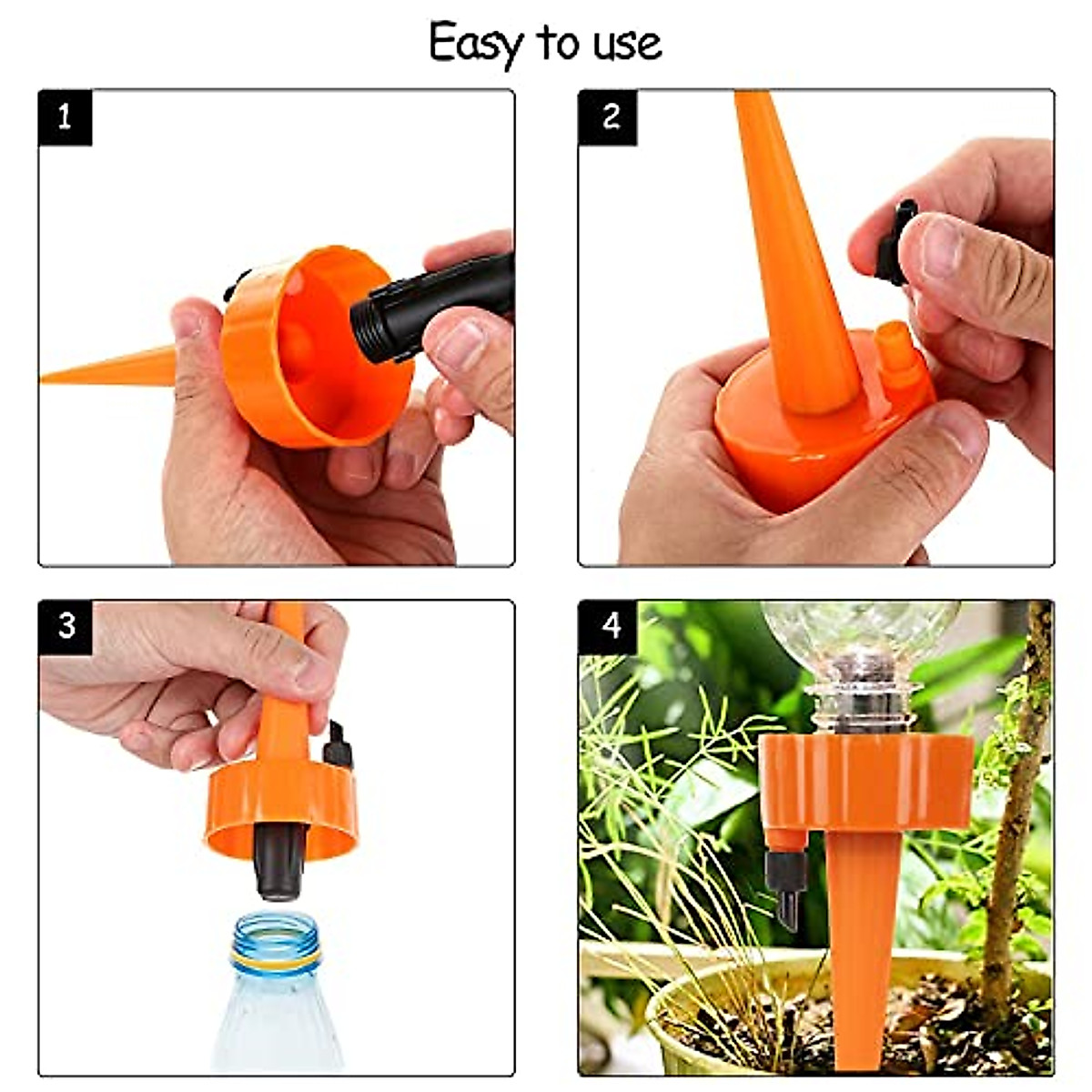 Easy to use

1

2

3

4