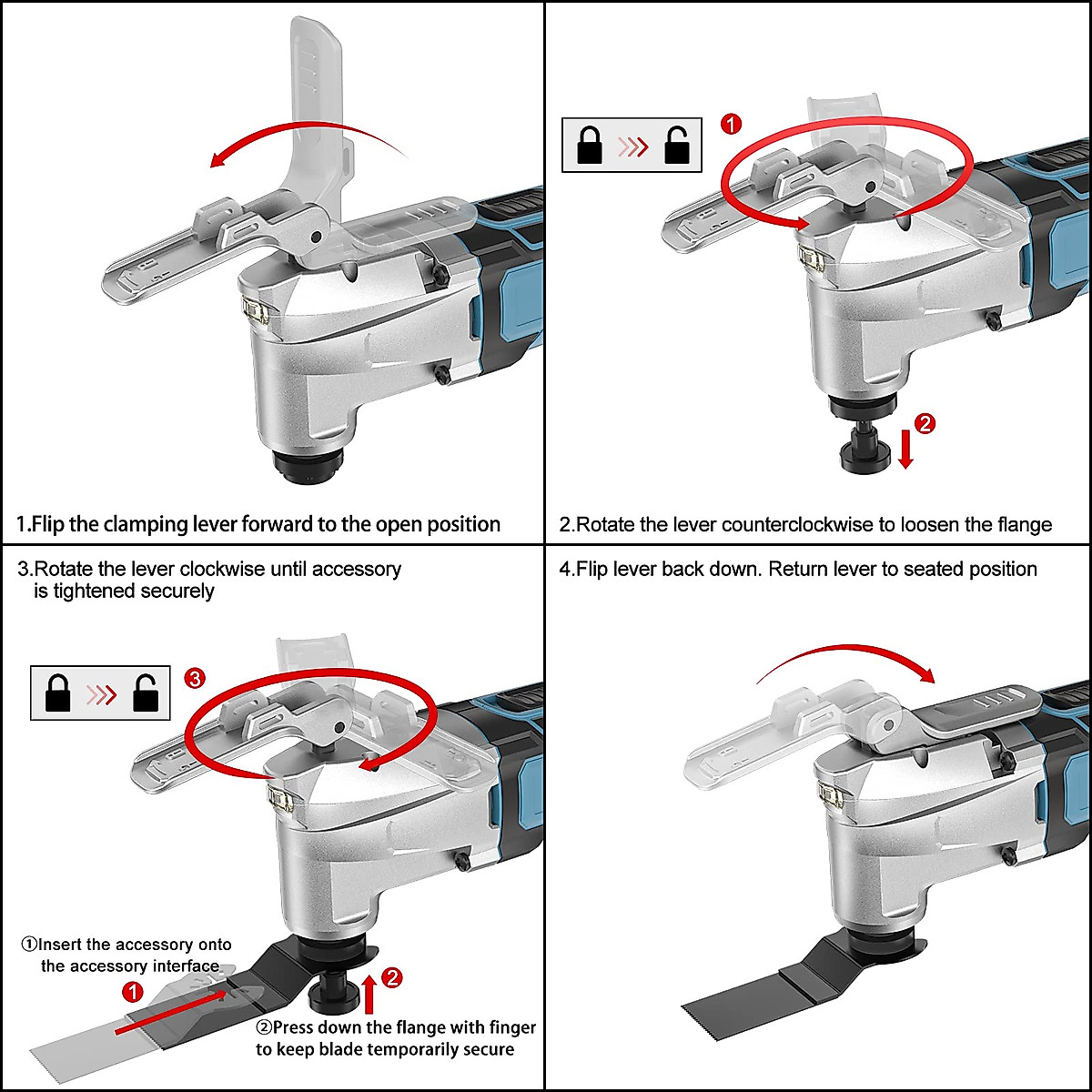 1.Flip the clamping lever forward to the open position

1

2

2.Rotate the lever counterclockwise to loosen the flange

3.Rotate the lever clockwise until accessory is tightened securely

3

①Insert the accessory onto the accessory interface

1

2

②Press down the flange with finger to keep blade temporarily secure

4.Flip lever back down. Return lever to seated position