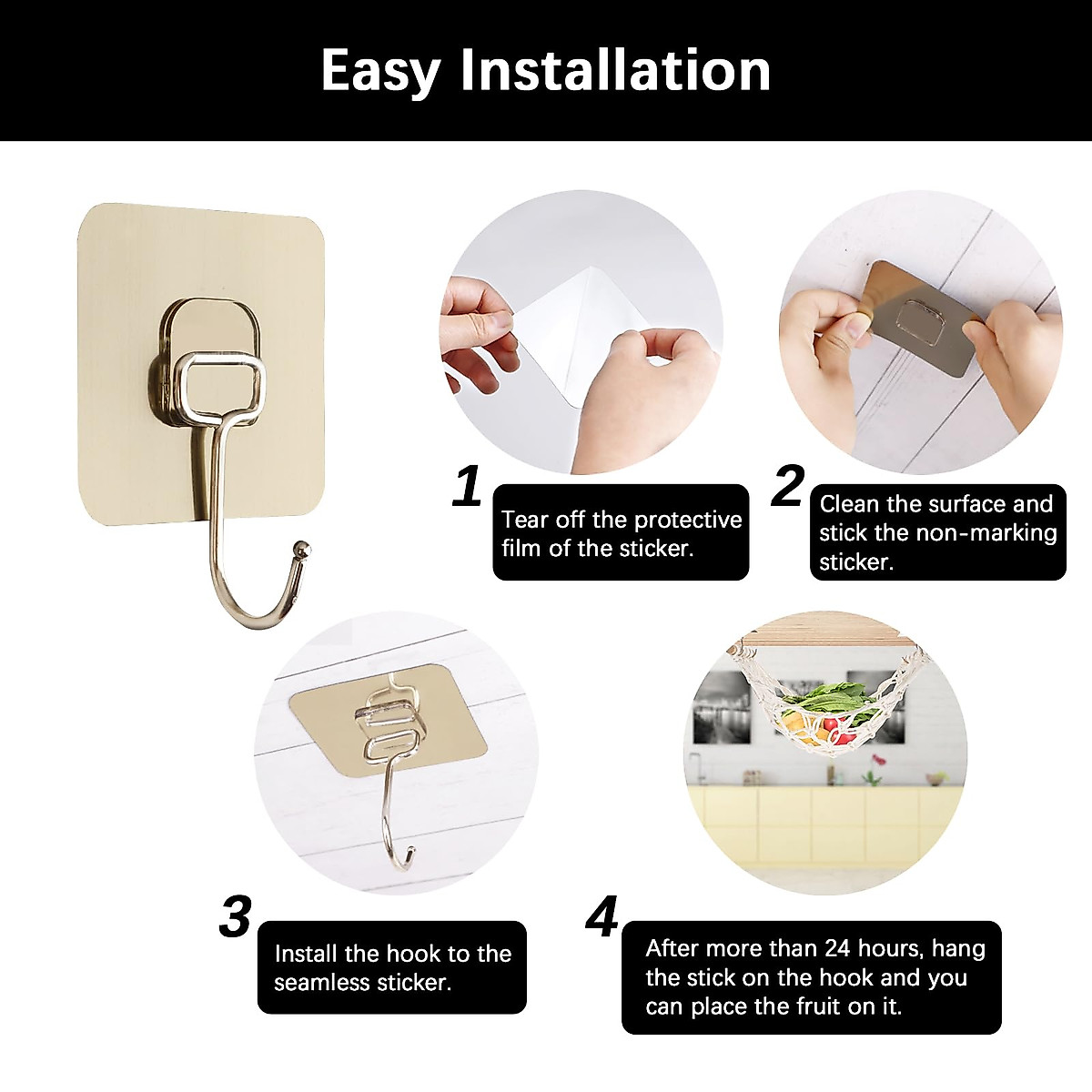 Easy Installation

1
Tear off the protective film of the sticker.

2
Clean the surface and stick the non-marking sticker.

3
Install the hook to the seamless sticker.

4
After more than 24 hours, hang the stick on the hook and you can place the fruit on it.