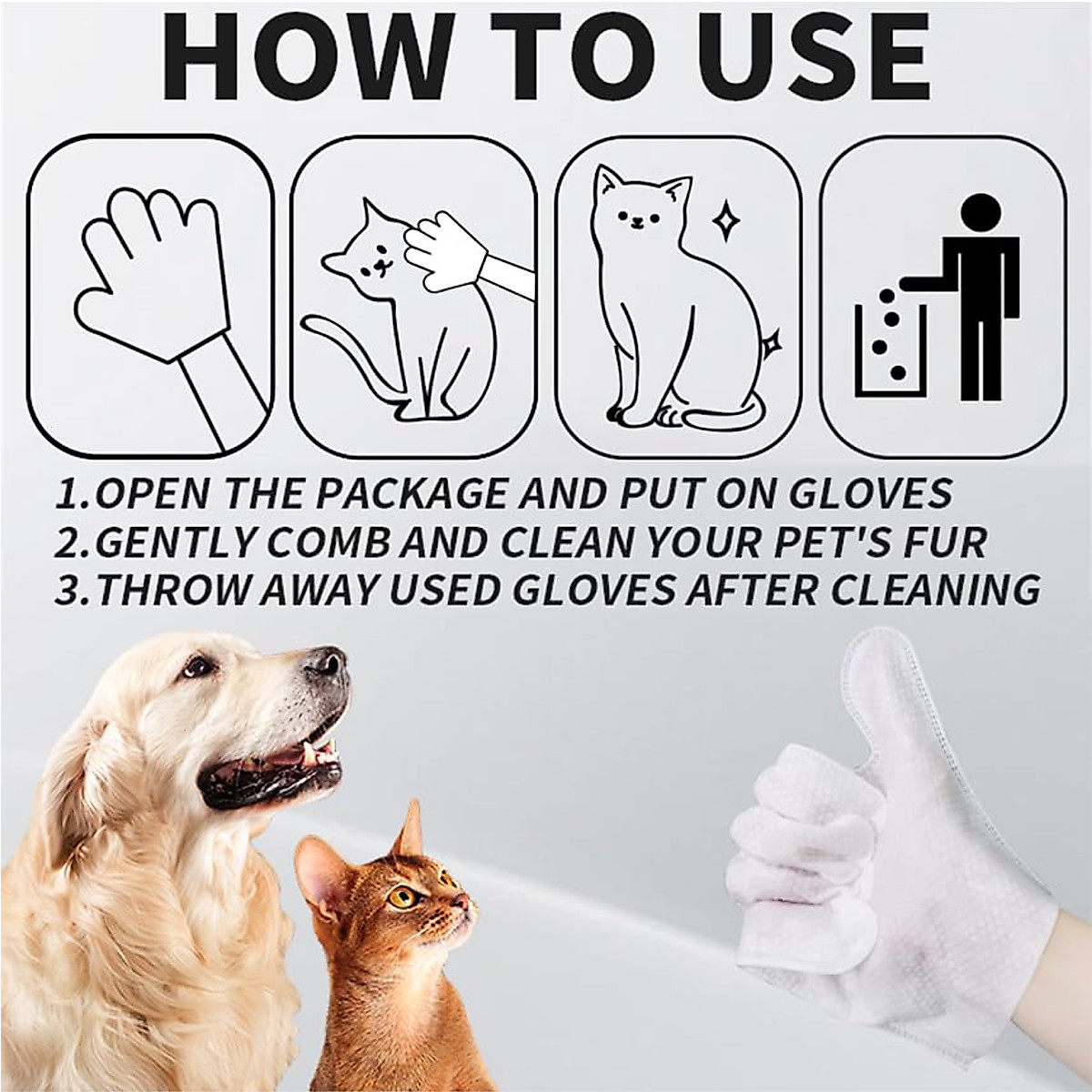 HOW TO USE

1.OPEN THE PACKAGE AND PUT ON GLOVES
2.GENTLY COMB AND CLEAN YOUR PET'S FUR
3.THROW AWAY USED GLOVES AFTER CLEANING