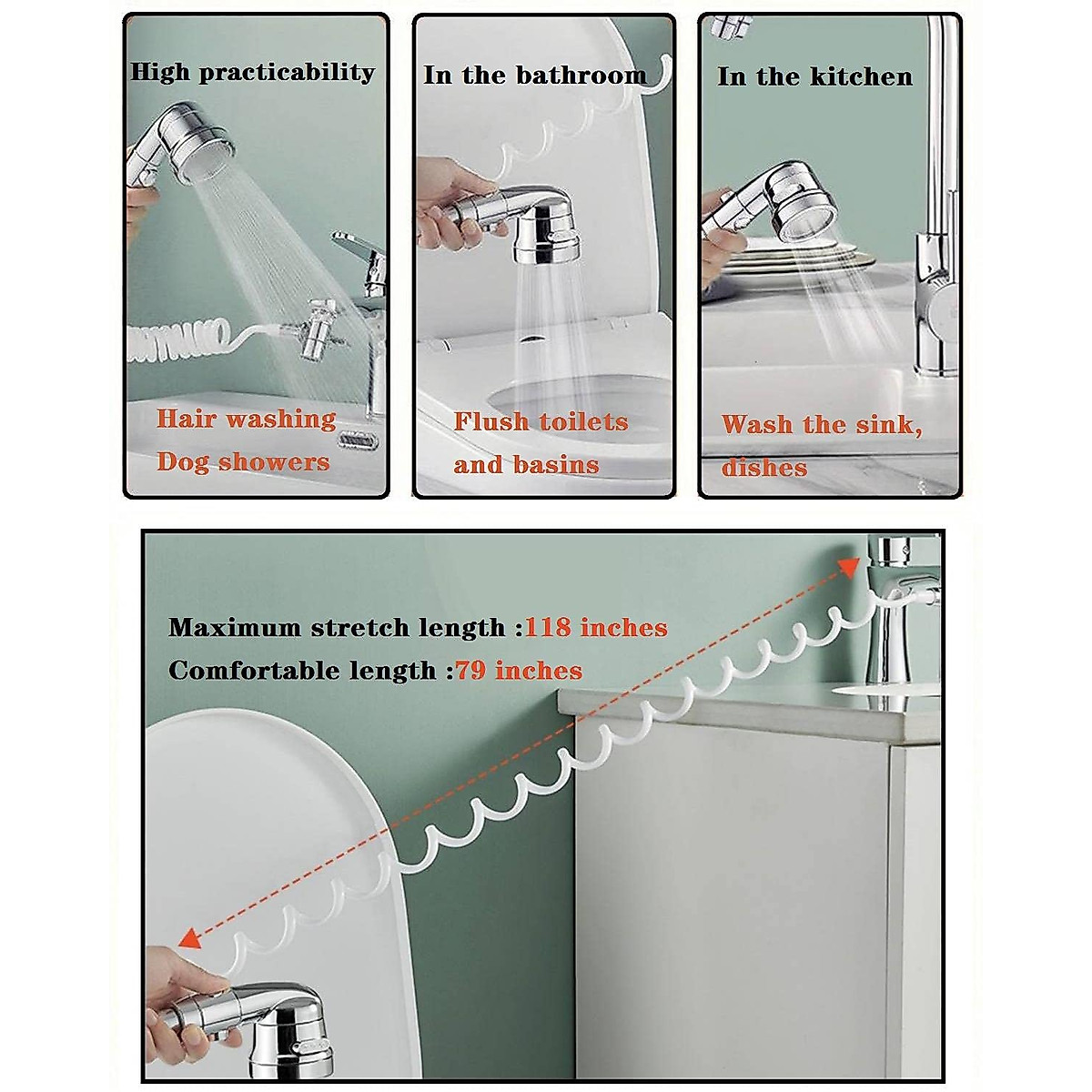 High practicability

Hair washing
Dog showers

In the bathroom

Flush toilets
and basins

In the kitchen

Wash the sink,
dishes

Maximum stretch length :118 inches
Comfortable length :79 inches