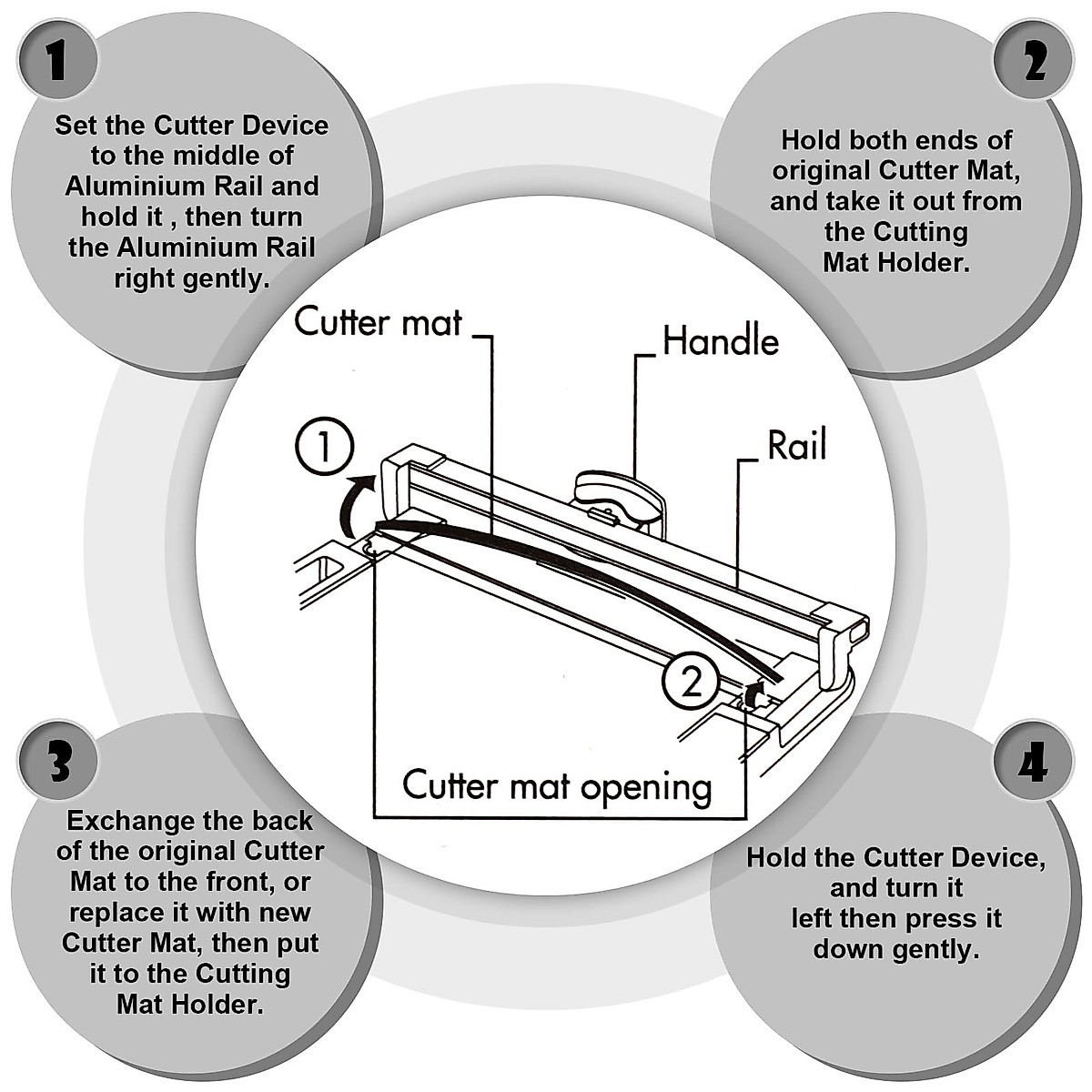 1

Set the Cutter Device to the middle of Aluminium Rail and hold it , then turn the Aluminium Rail right gently.

2

Hold both ends of original Cutter Mat, and take it out from the Cutting Mat Holder.

Cutter mat

Handle

Rail

1

2

Cutter mat opening

3

Exchange the back of the original Cutter Mat to the front, or replace it with new Cutter Mat, then put it to the Cutting Mat Holder.

4

Hold the Cutter Device, and turn it left then press it down gently.