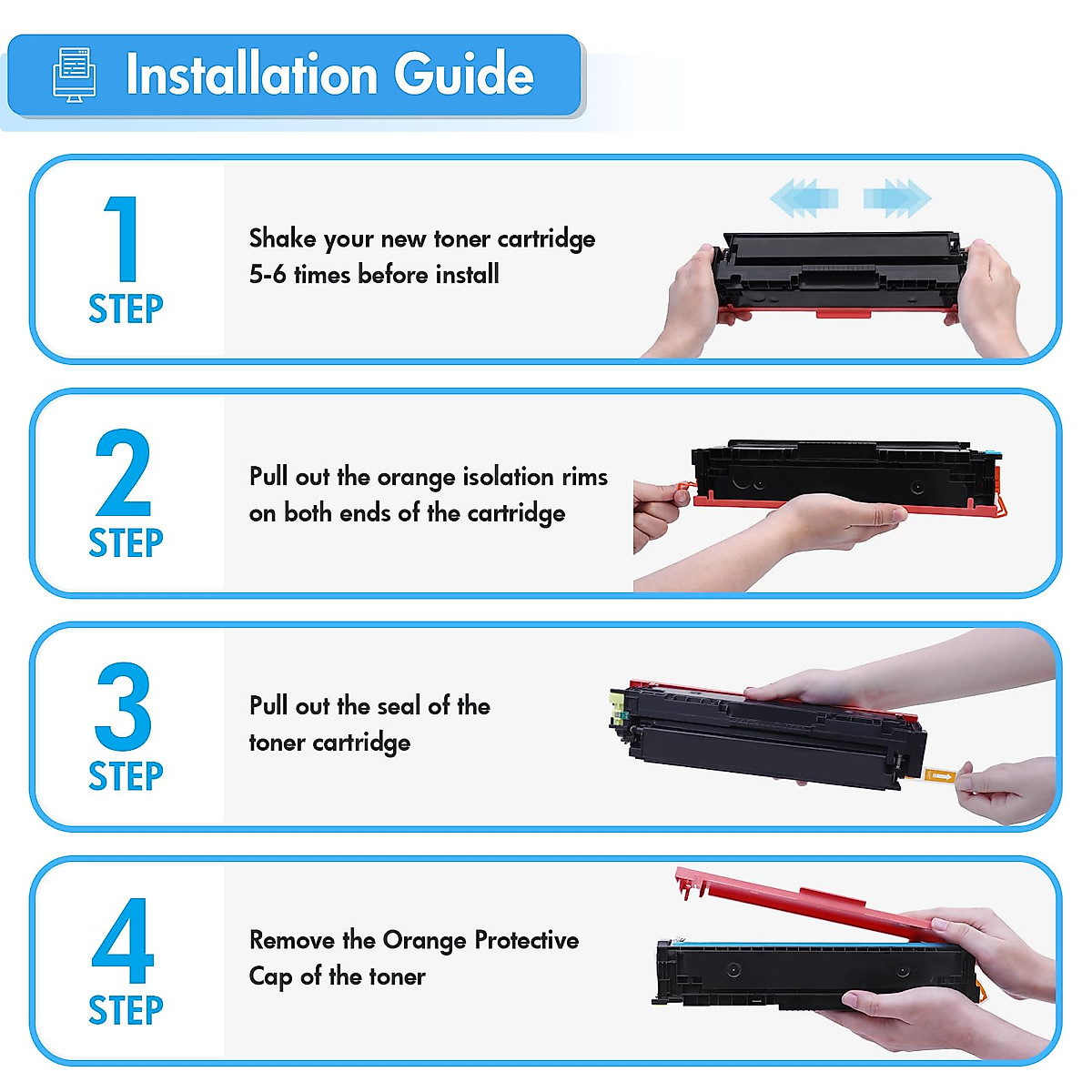 Installation Guide

1
STEP

Shake your new toner cartridge 5-6 times before install

2
STEP

Pull out the orange isolation rims on both ends of the cartridge

3
STEP

Pull out the seal of the toner cartridge

4
STEP

Remove the Orange Protective Cap of the toner