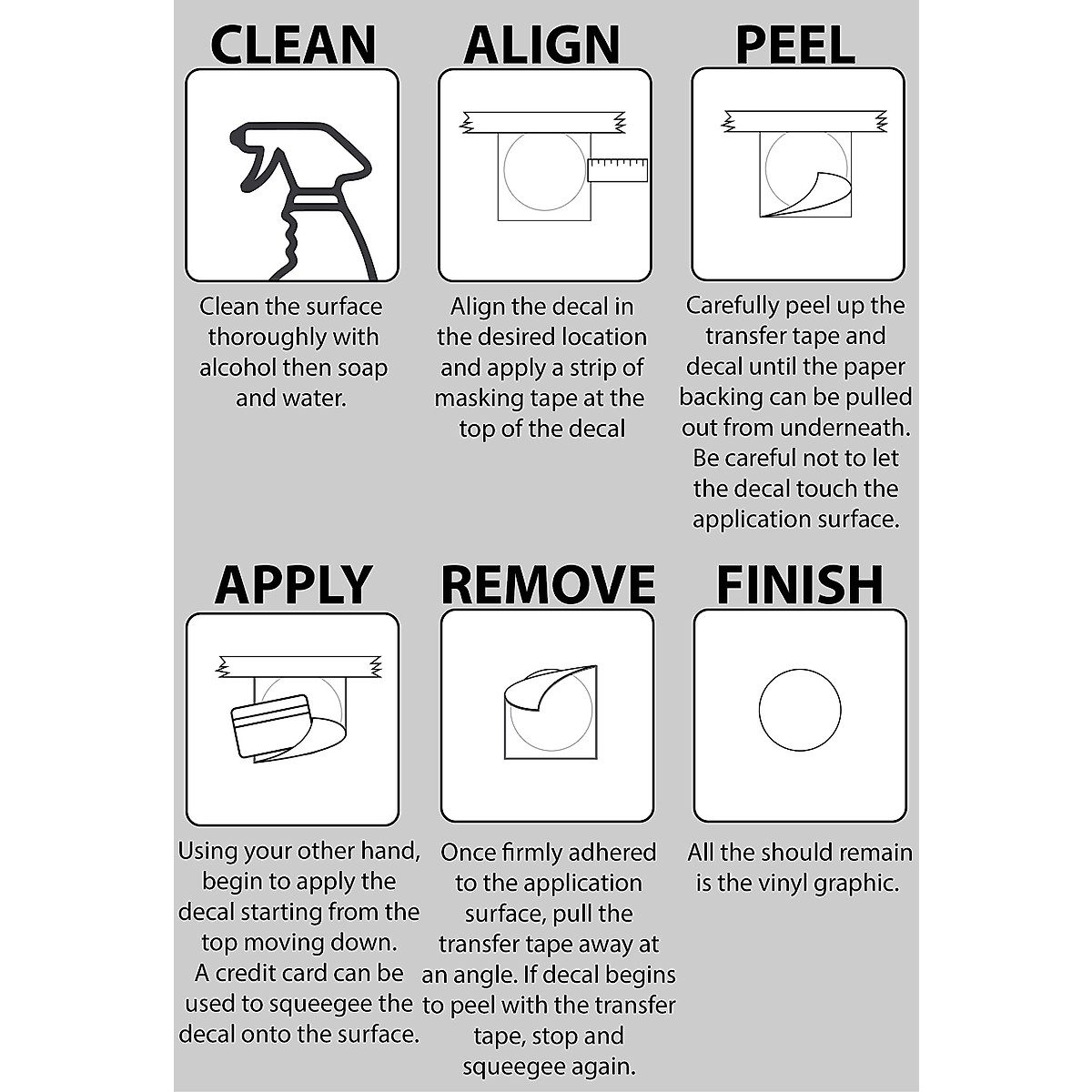 CLEAN

Clean the surface thoroughly with alcohol then soap and water.

ALIGN

Align the decal in the desired location and apply a strip of masking tape at the top of the decal

PEEL

Carefully peel up the transfer tape and decal until the paper backing can be pulled out from underneath. Be careful not to let the decal touch the application surface.

APPLY

Using your other hand, begin to apply the decal starting from the top moving down. A credit card can be used to squeegee the decal onto the surface.

REMOVE

Once firmly adhered to the application surface, pull the transfer tape away at an angle. If decal begins to peel with the transfer tape, stop and squeegee again.

FINISH

All the should remain is the vinyl graphic.