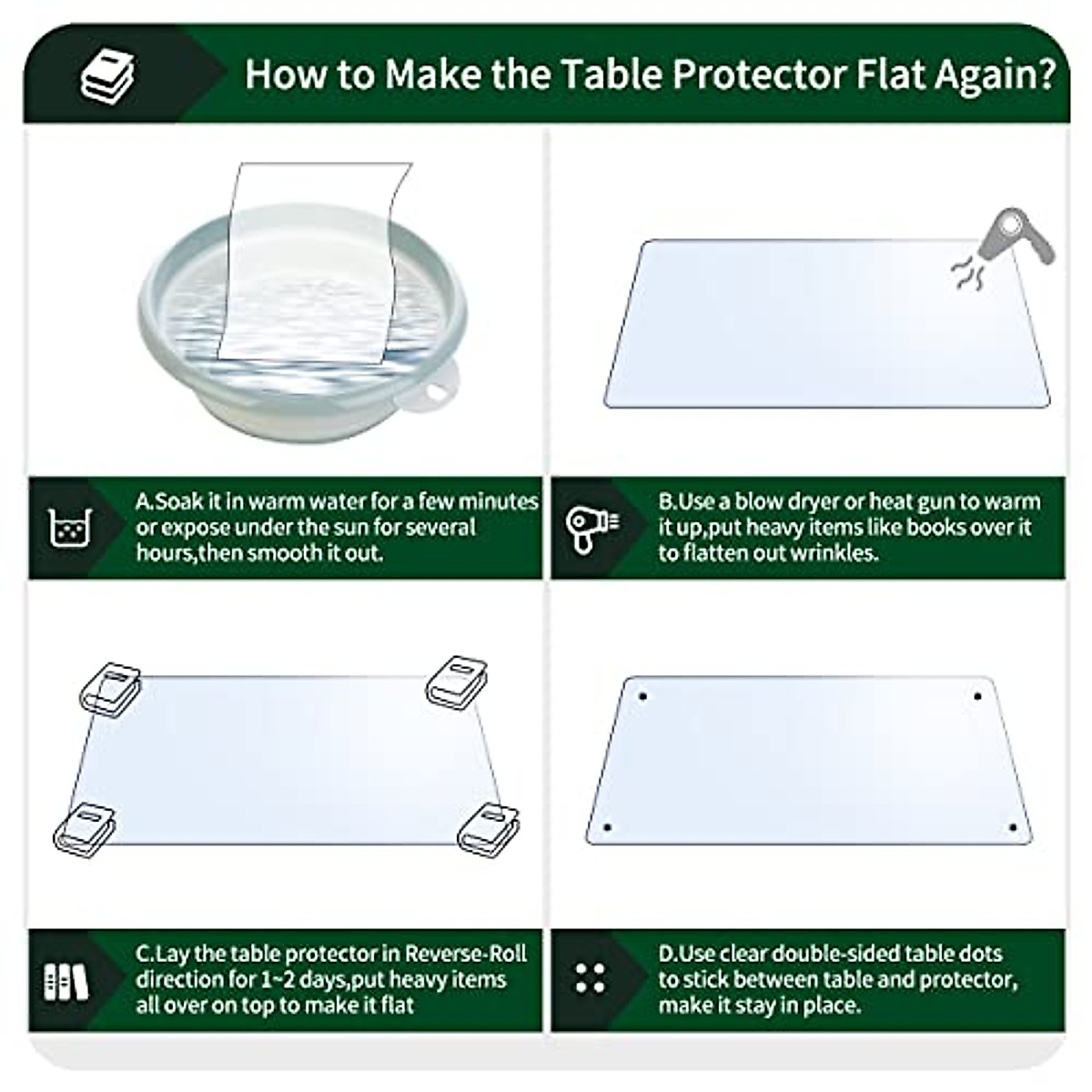 How to Make the Table Protector Flat Again?

A.Soak it in warm water for a few minutes or expose under the sun for several hours,then smooth it out.

B.Use a blow dryer or heat gun to warm it up,put heavy items like books over it to flatten out wrinkles.

C.Lay the table protector in Reverse-Roll direction for 1~2 days,put heavy items all over on top to make it flat

D.Use clear double-sided table dots to stick between table and protector, make it stay in place.