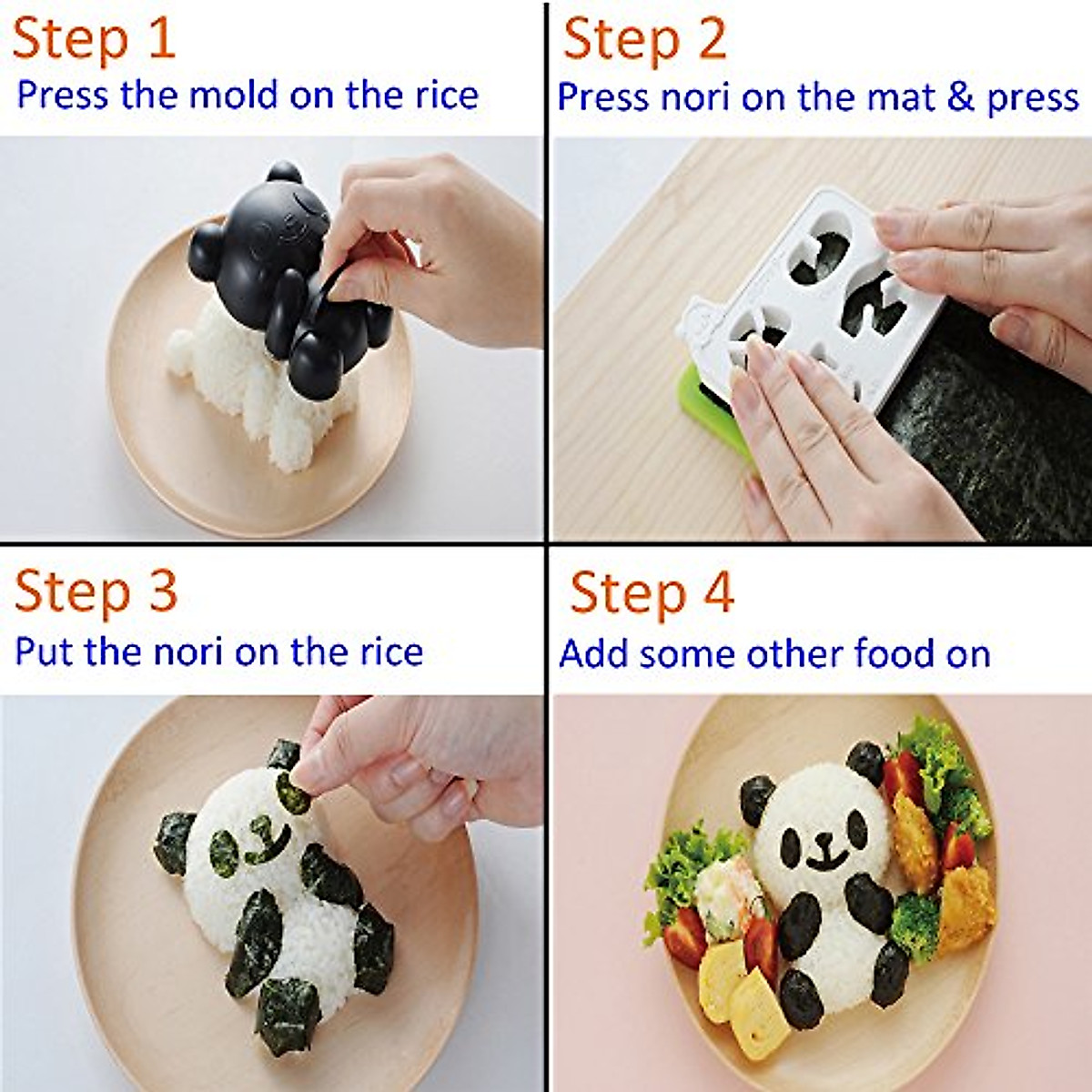 Step 1
Press the mold on the rice

Step 2
Press nori on the mat & press

Step 3
Put the nori on the rice

Step 4
Add some other food on