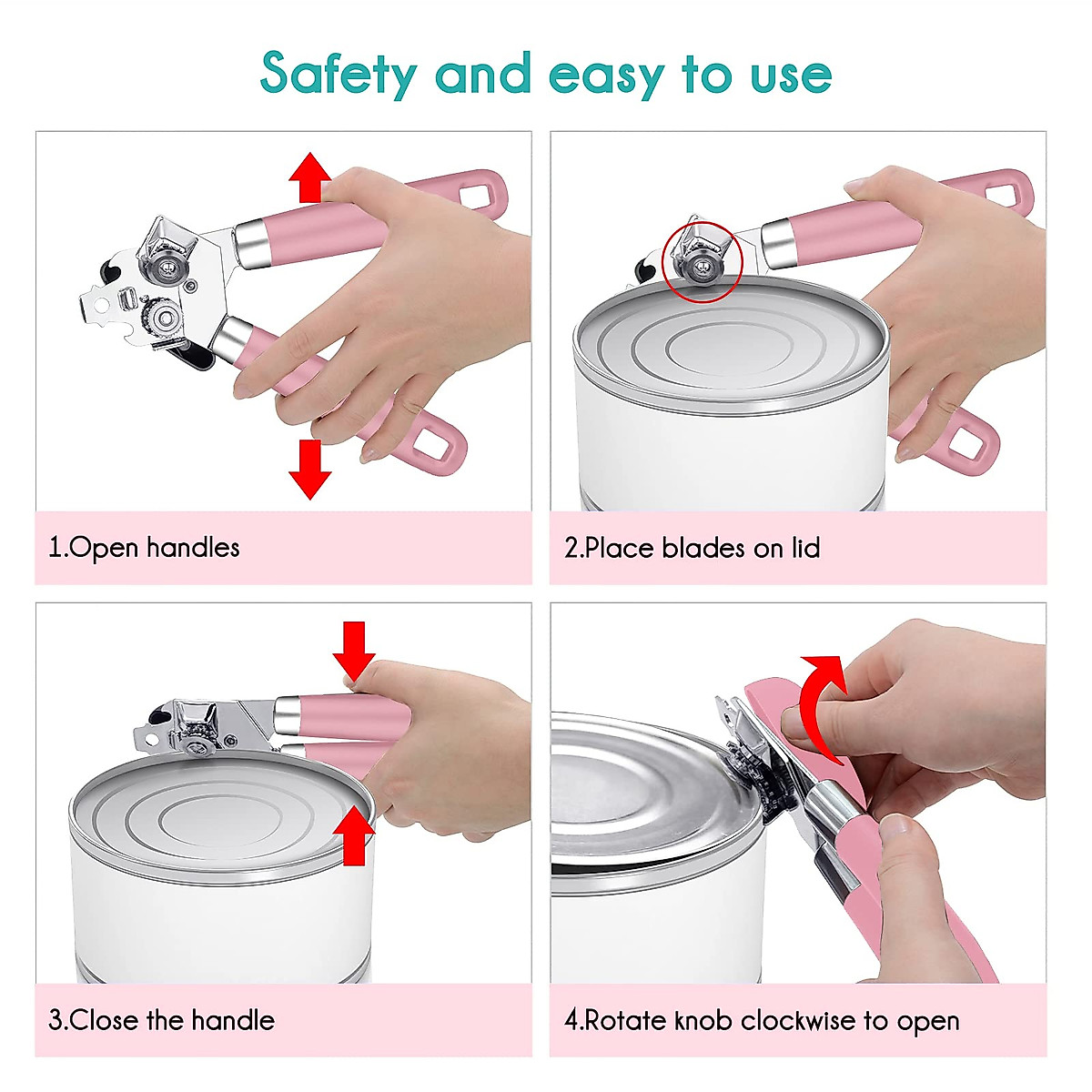 Safety and easy to use

1.Open handles

2.Place blades on lid

3.Close the handle

4.Rotate knob clockwise to open