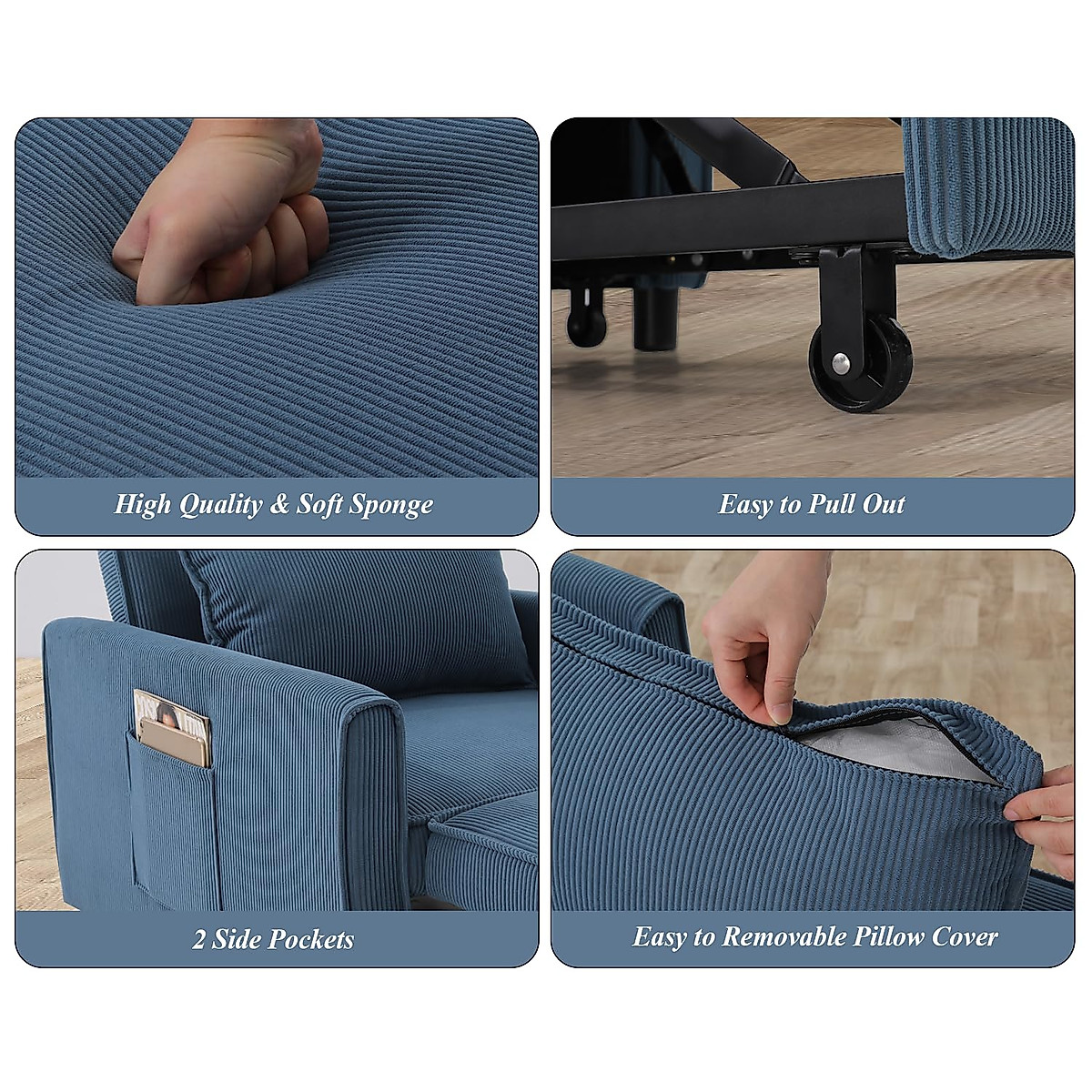 High Quality & Soft Sponge

Easy to Pull Out

2 Side Pockets

Easy to Removable Pillow Cover