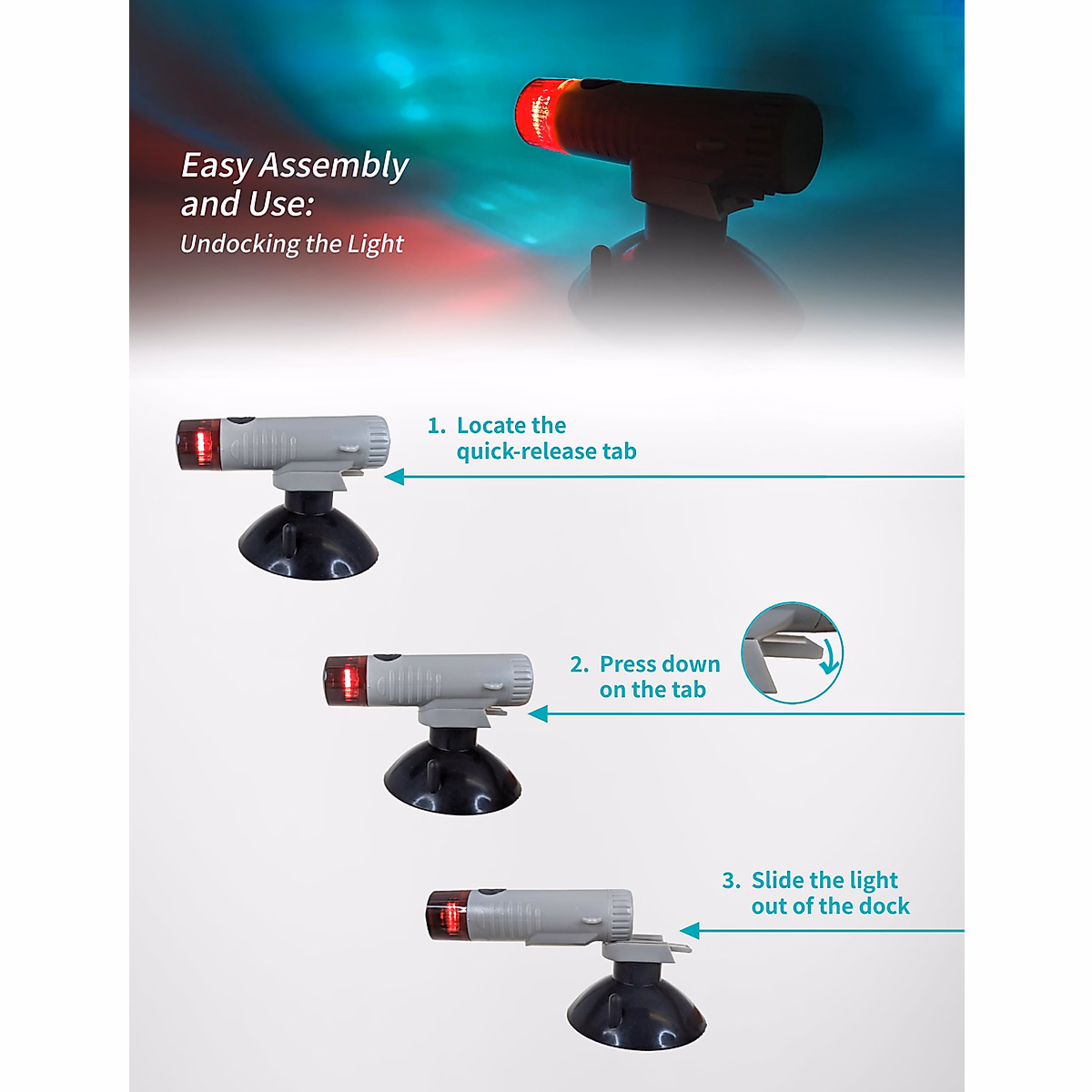 Easy Assembly and Use:
Undocking the Light

1. Locate the quick-release tab

2. Press down on the tab

3. Slide the light out of the dock