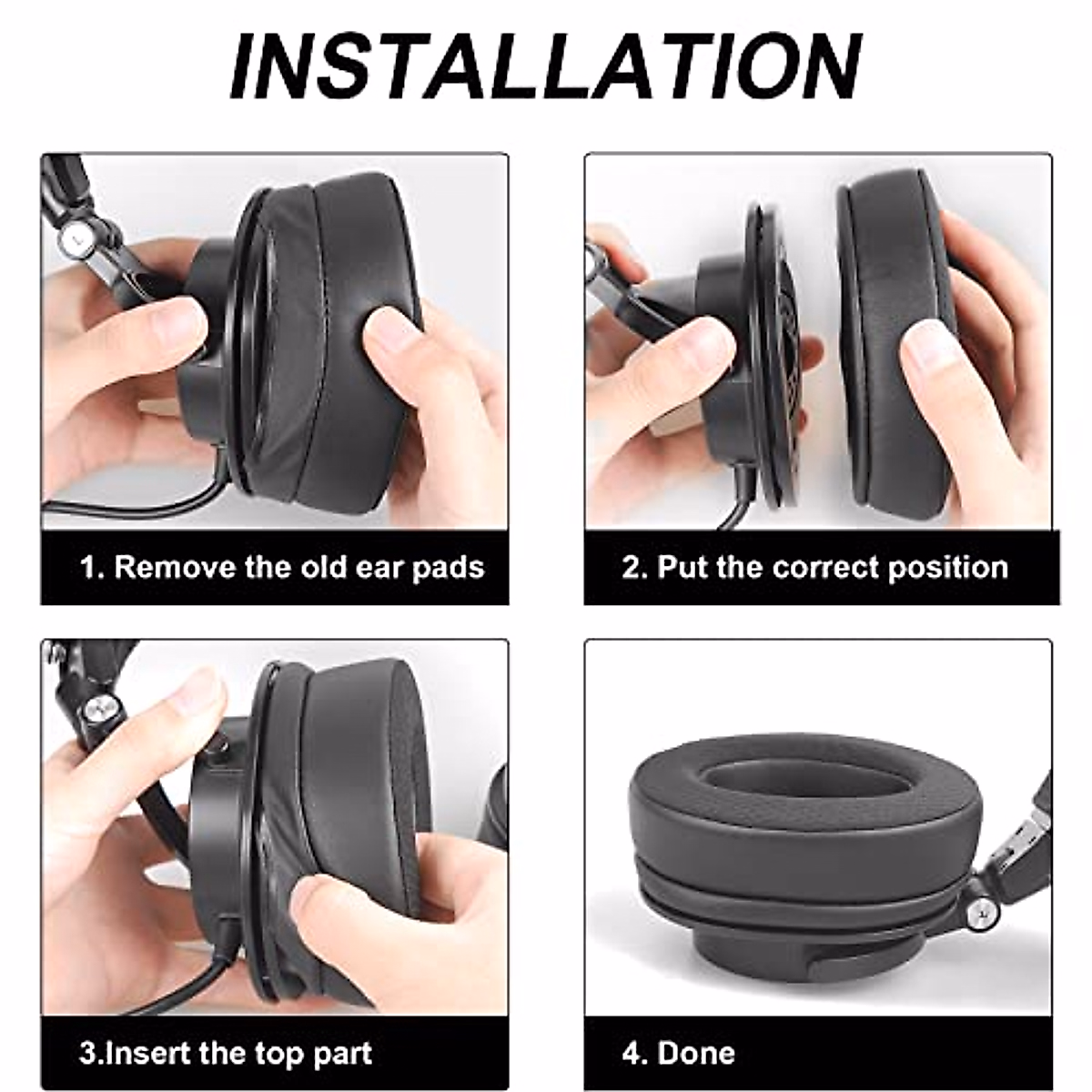 INSTALLATION

1. Remove the old ear pads

2. Put the correct position

3.Insert the top part

4. Done