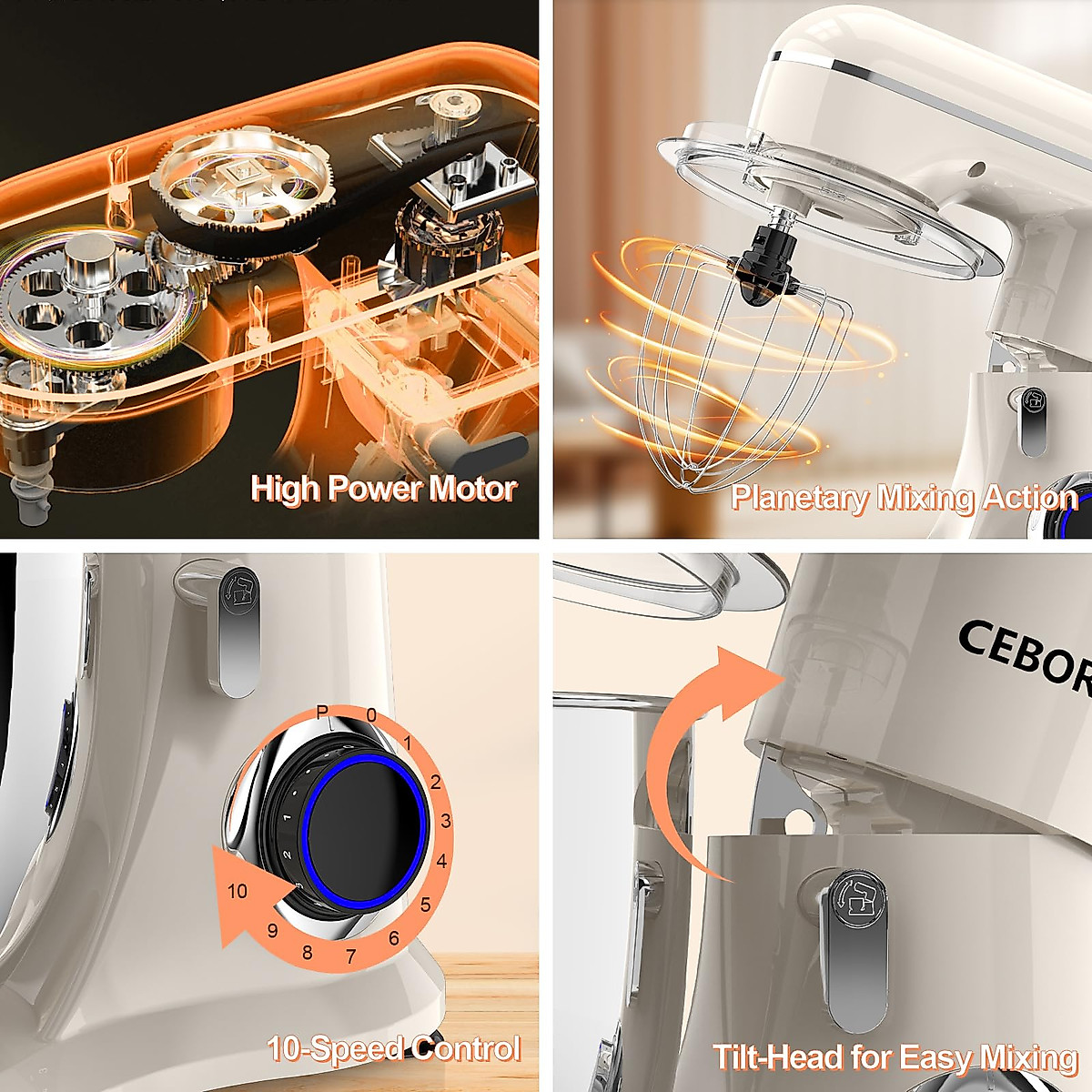 High Power Motor

Planetary Mixing Action

P 0 1 2 3 4 5 6 7 8 9 10

10-Speed Control

CEBOR

Tilt-Head for Easy Mixing