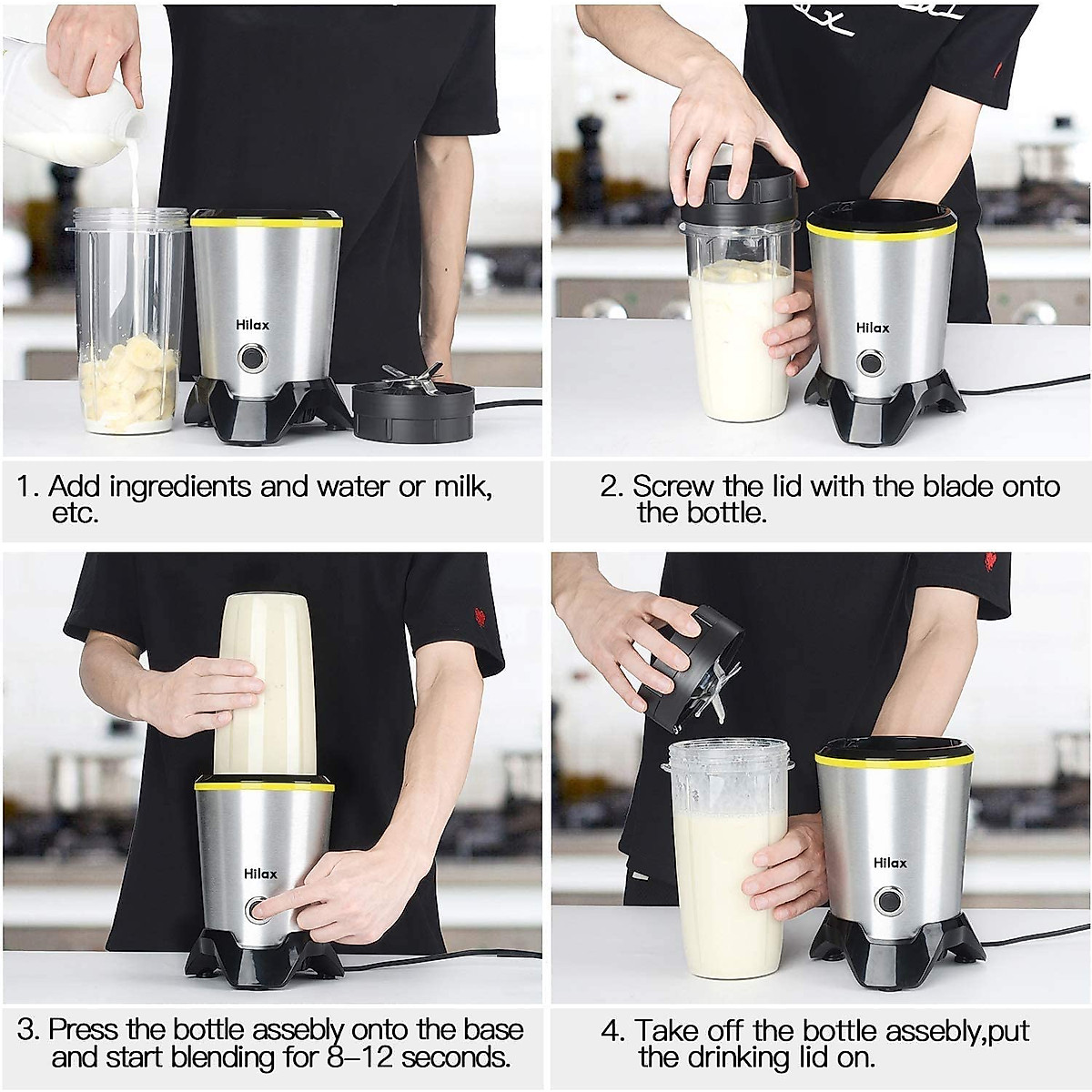 Hilax

1. Add ingredients and water or milk, etc.

Hilax

2. Screw the lid with the blade onto the bottle.

Hilax

3. Press the bottle assebly onto the base and start blending for 8–12 seconds.

Hilax

4. Take off the bottle assebly,put the drinking lid on.