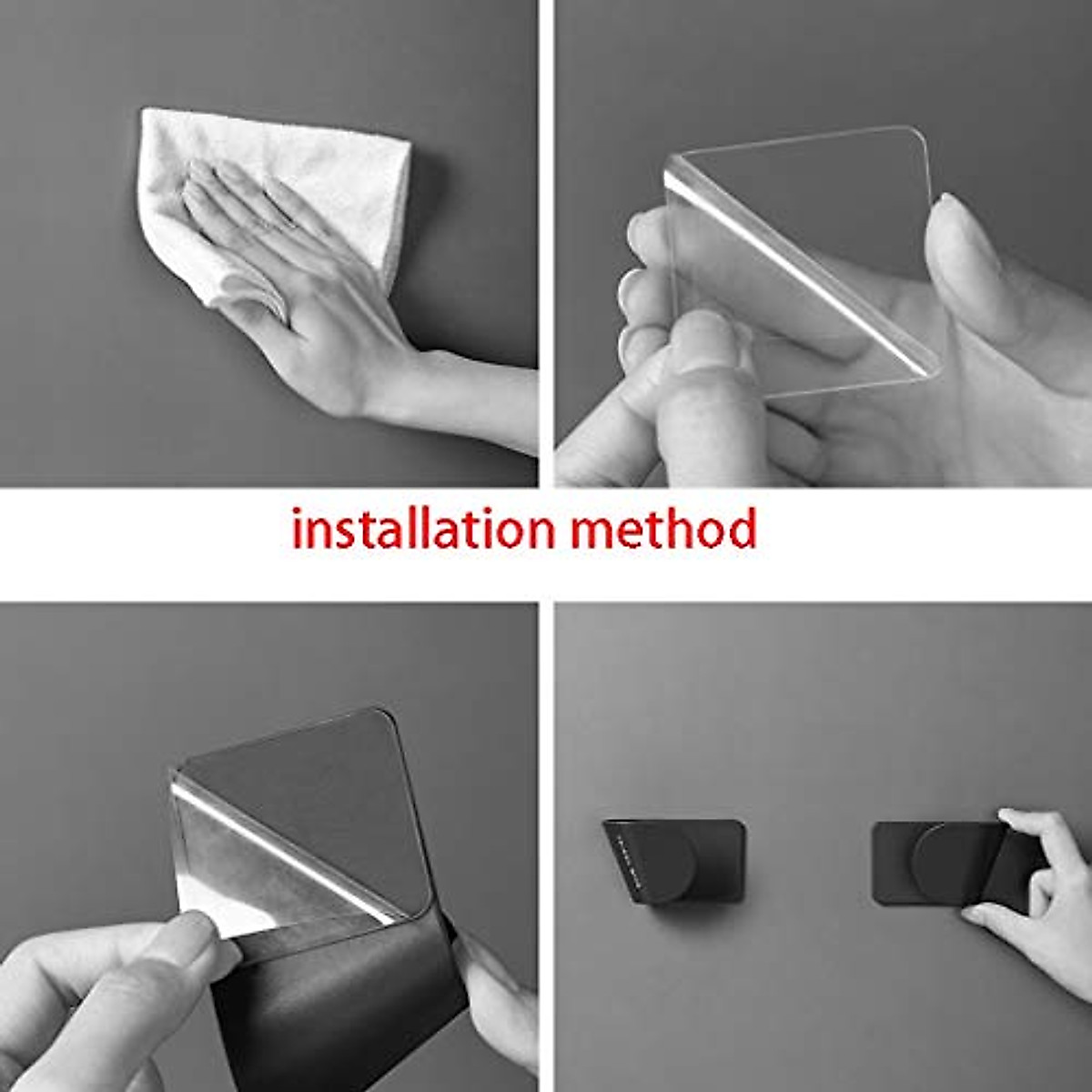 installation method