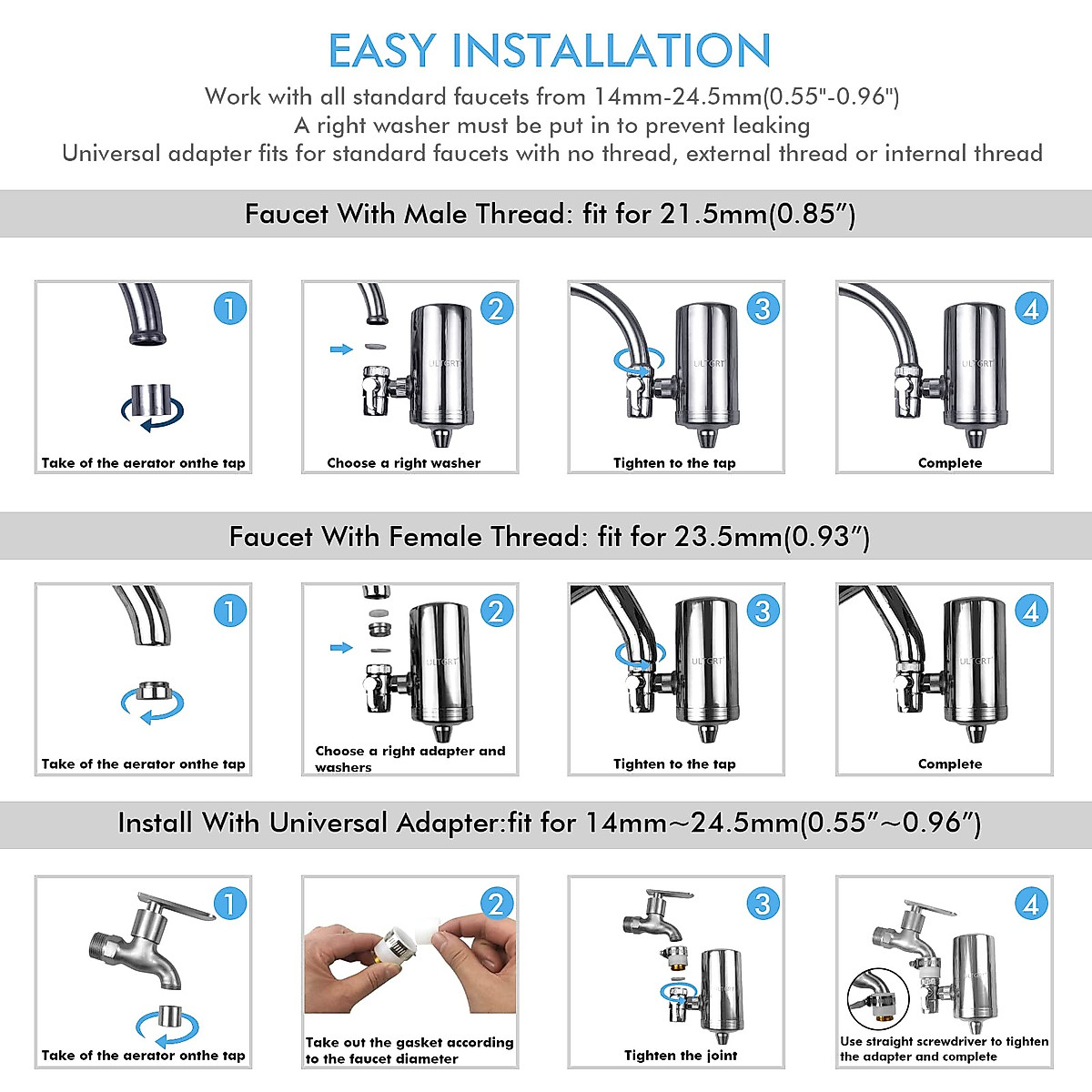 EASY INSTALLATION

Work with all standard faucets from 14mm-24.5mm(0.55"-0.96")
A right washer must be put in to prevent leaking
Universal adapter fits for standard faucets with no thread, external thread or internal thread

Faucet With Male Thread: fit for 21.5mm(0.85")

1
Take of the aerator onthe tap

2
ULTGRT
Choose a right washer

3
ULTGRT
Tighten to the tap

4
ULTGRT
Complete

Faucet With Female Thread: fit for 23.5mm(0.93")

1
Take of the aerator onthe tap

2
ULTGRT
Choose a right adapter and washers

3
ULTGRT
Tighten to the tap

4
ULTGRT
Complete

Install With Universal Adapter:fit for 14mm~24.5mm(0.55"~0.96")

1
Take of the aerator onthe tap

2
Take out the gasket according to the faucet diameter

3
Tighten the joint

4
Use straight screwdriver to tighten the adapter and complete