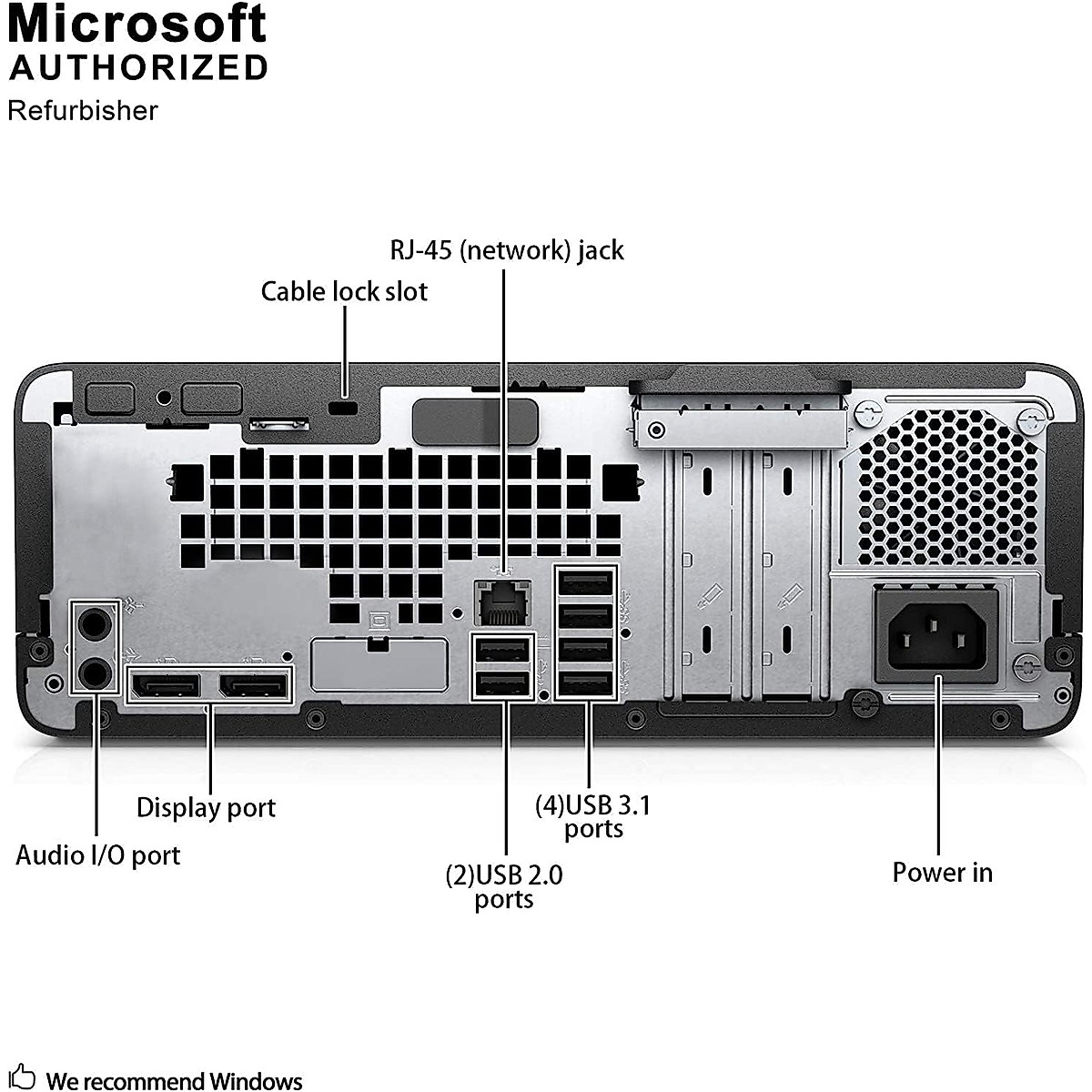 Microsoft
AUTHORIZED
Refurbisher

RJ-45 (network) jack

Cable lock slot

Display port

Audio I/O port

(4)USB 3.1 ports

(2)USB 2.0 ports

Power in

We recommend Windows