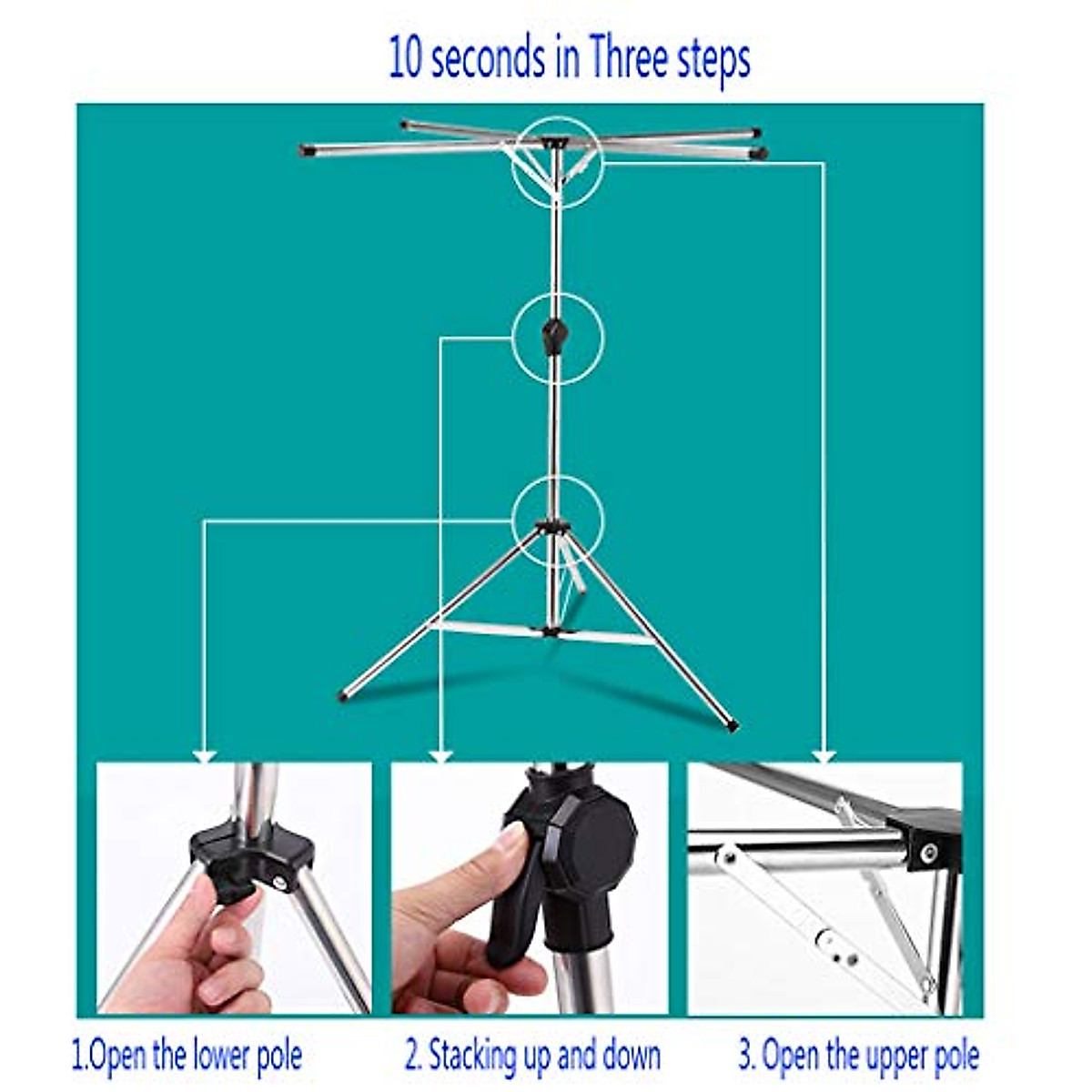 10 seconds in Three steps

1.Open the lower pole

2. Stacking up and down

3. Open the upper pole