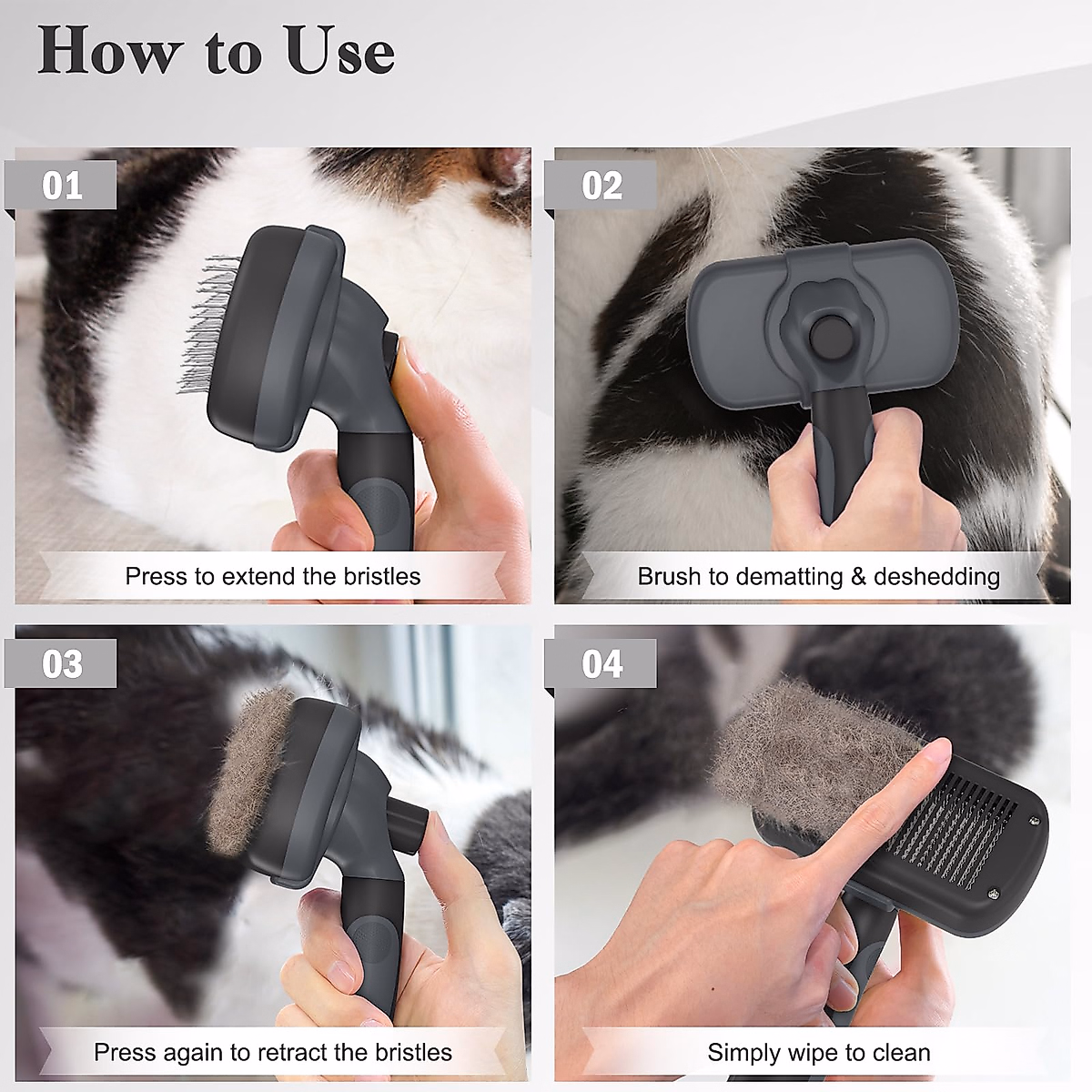 How to Use

01

Press to extend the bristles

02

Brush to dematting & deshedding

03

Press again to retract the bristles

04

Simply wipe to clean