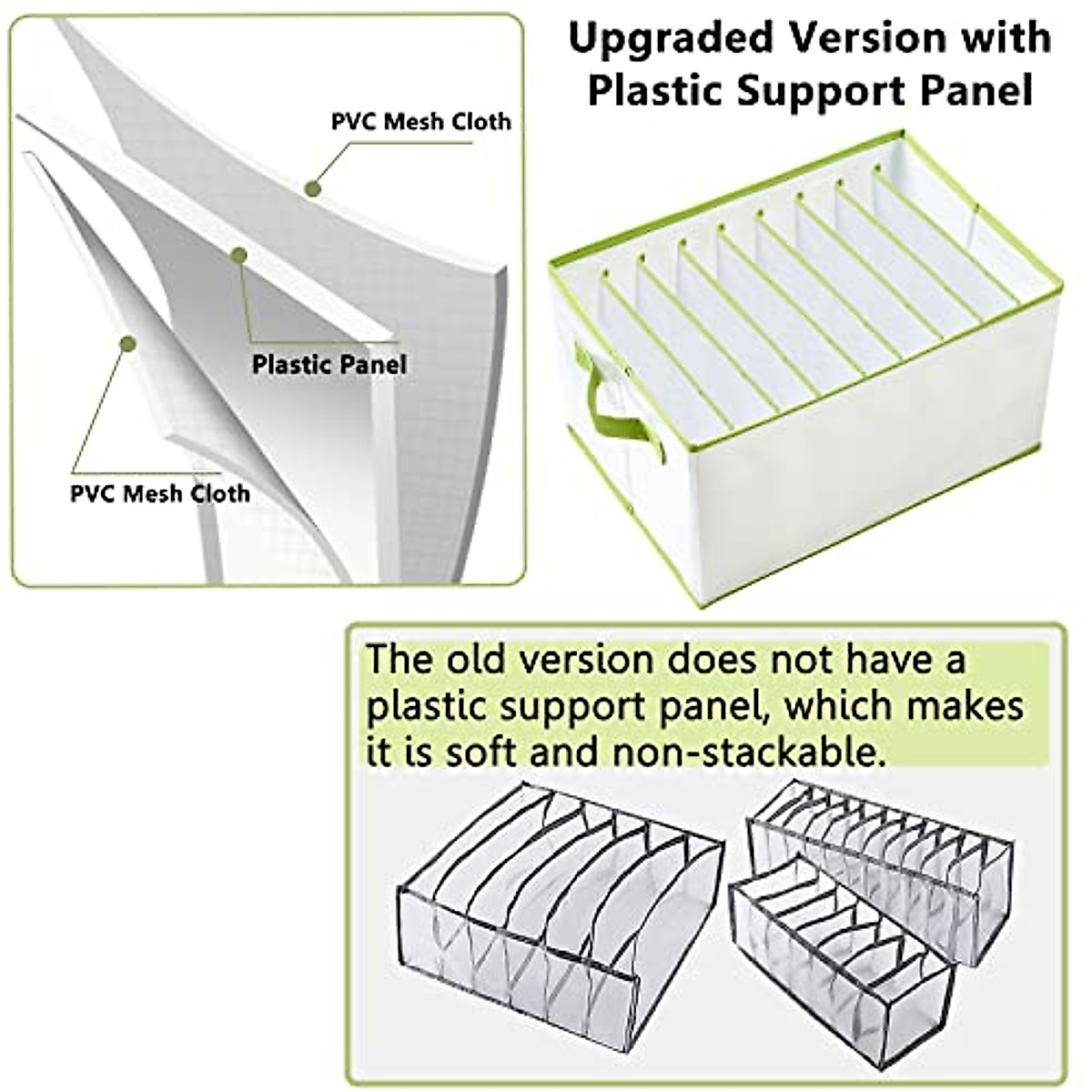 PVC Mesh Cloth

Plastic Panel

PVC Mesh Cloth

Upgraded Version with Plastic Support Panel

The old version does not have a plastic support panel, which makes it is soft and non-stackable.