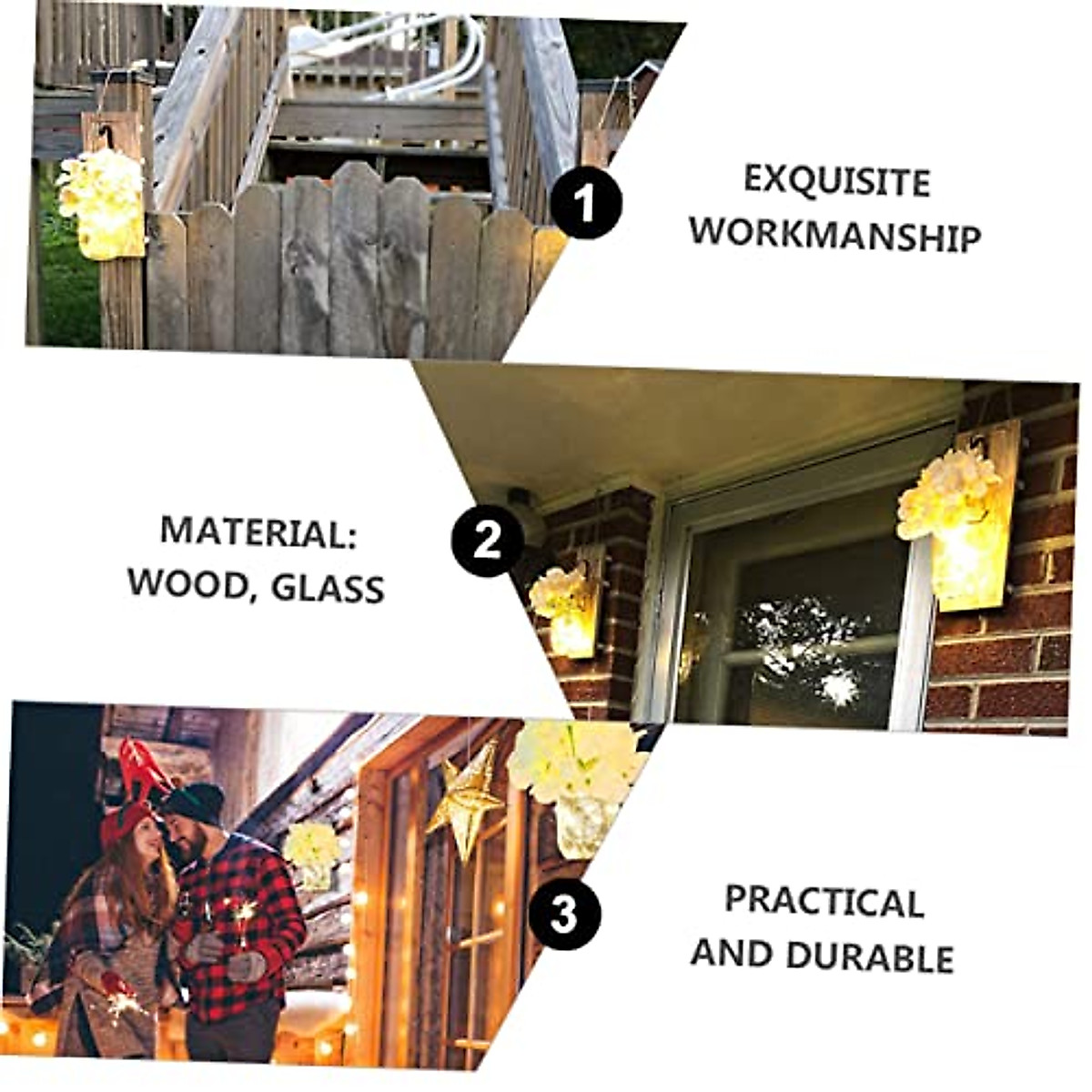 1

EXQUISITE WORKMANSHIP

MATERIAL: WOOD, GLASS

2

3

PRACTICAL AND DURABLE