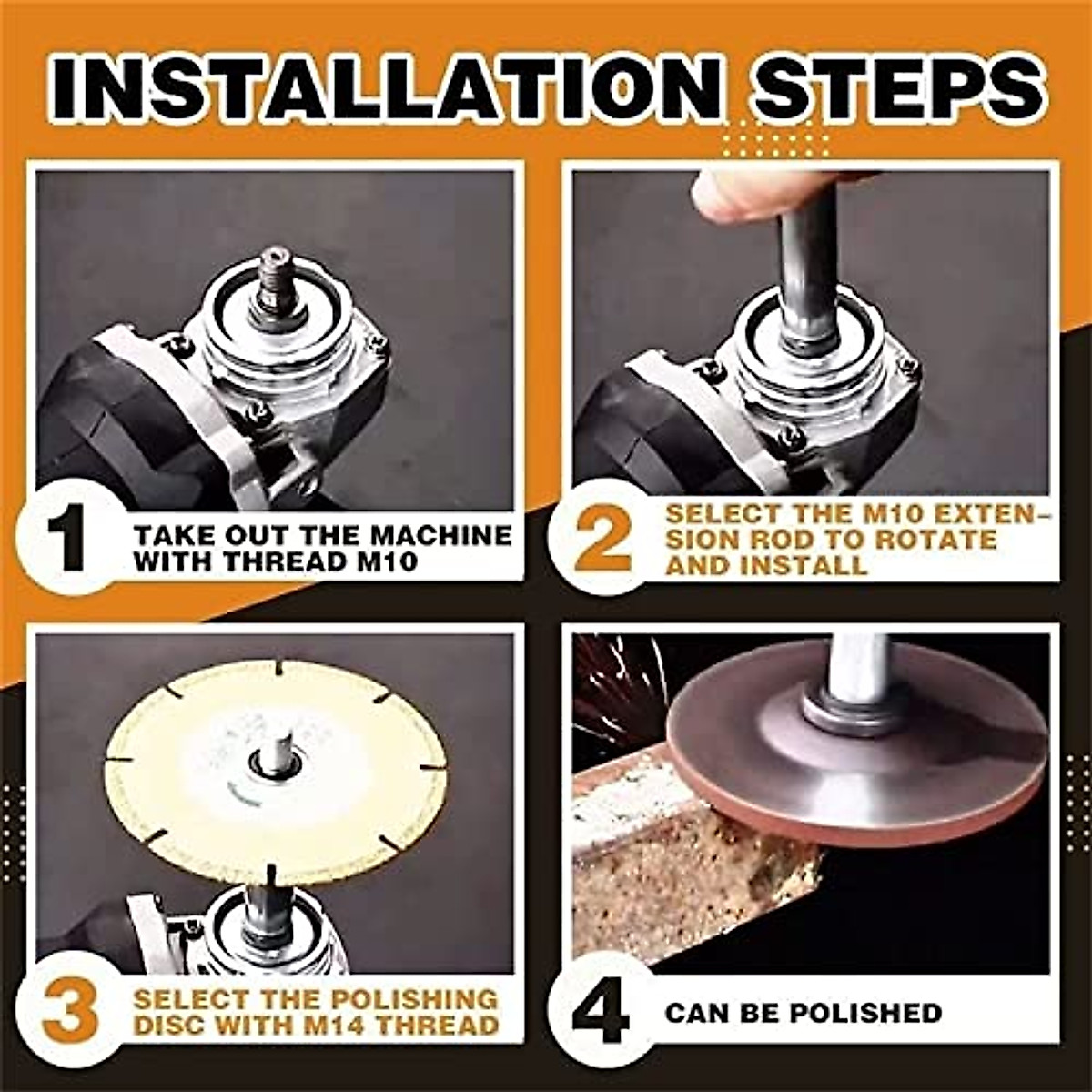 INSTALLATION STEPS

1 TAKE OUT THE MACHINE WITH THREAD M10

2 SELECT THE M10 EXTENSION ROD TO ROTATE AND INSTALL

3 SELECT THE POLISHING DISC WITH M14 THREAD

4 CAN BE POLISHED