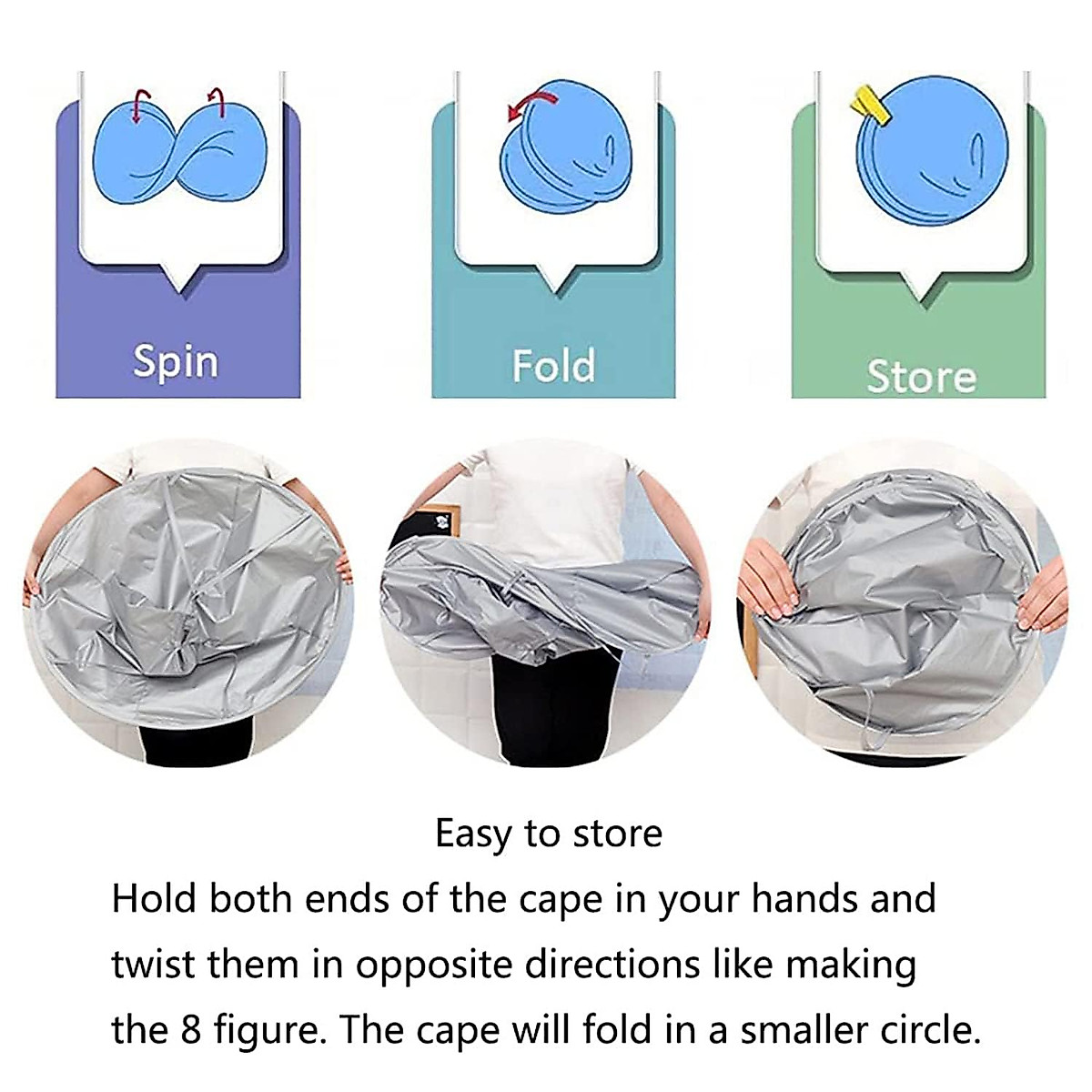 Spin

Fold

Store

Easy to store

Hold both ends of the cape in your hands and twist them in opposite directions like making the 8 figure. The cape will fold in a smaller circle.