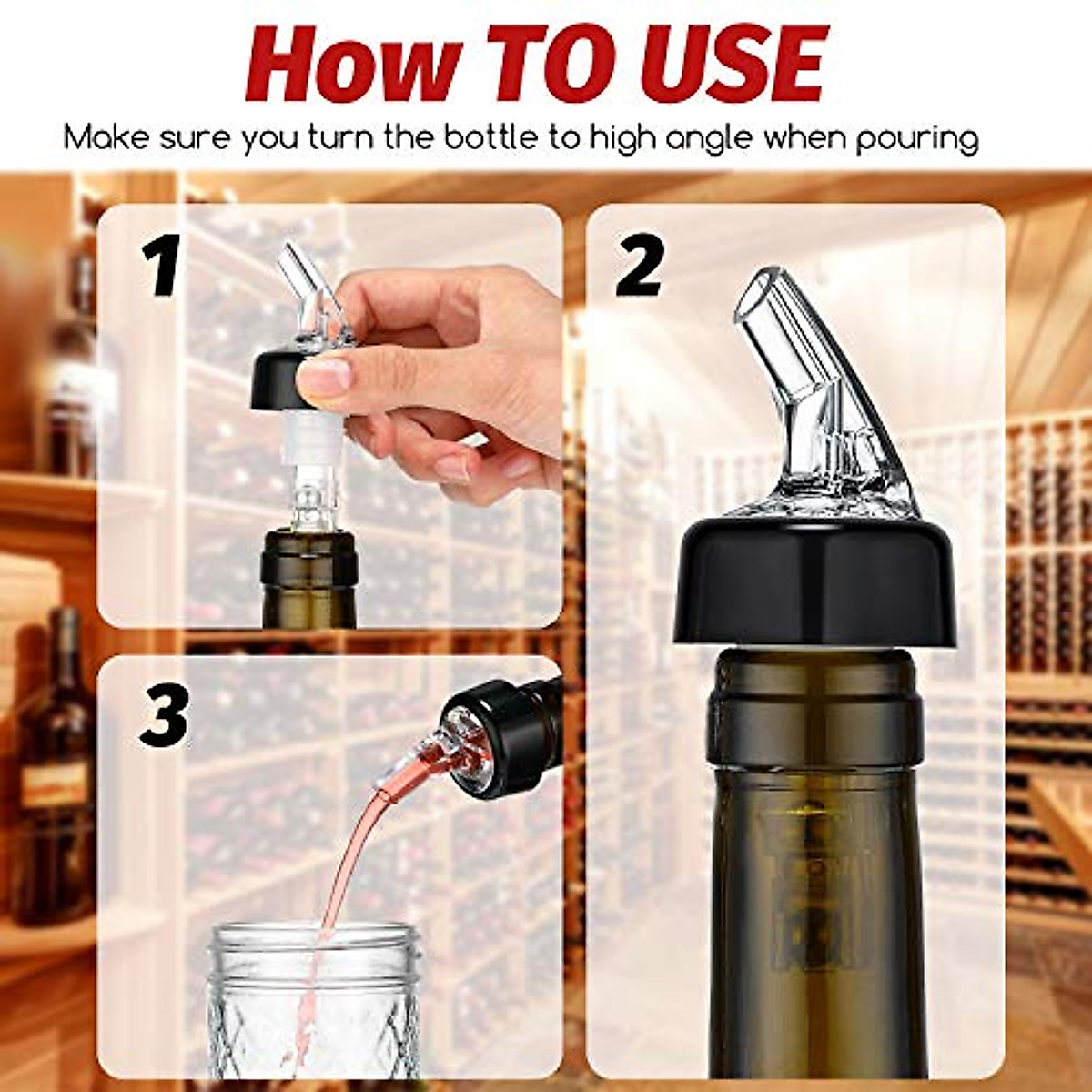 How TO USE

Make sure you turn the bottle to high angle when pouring

1

2

3