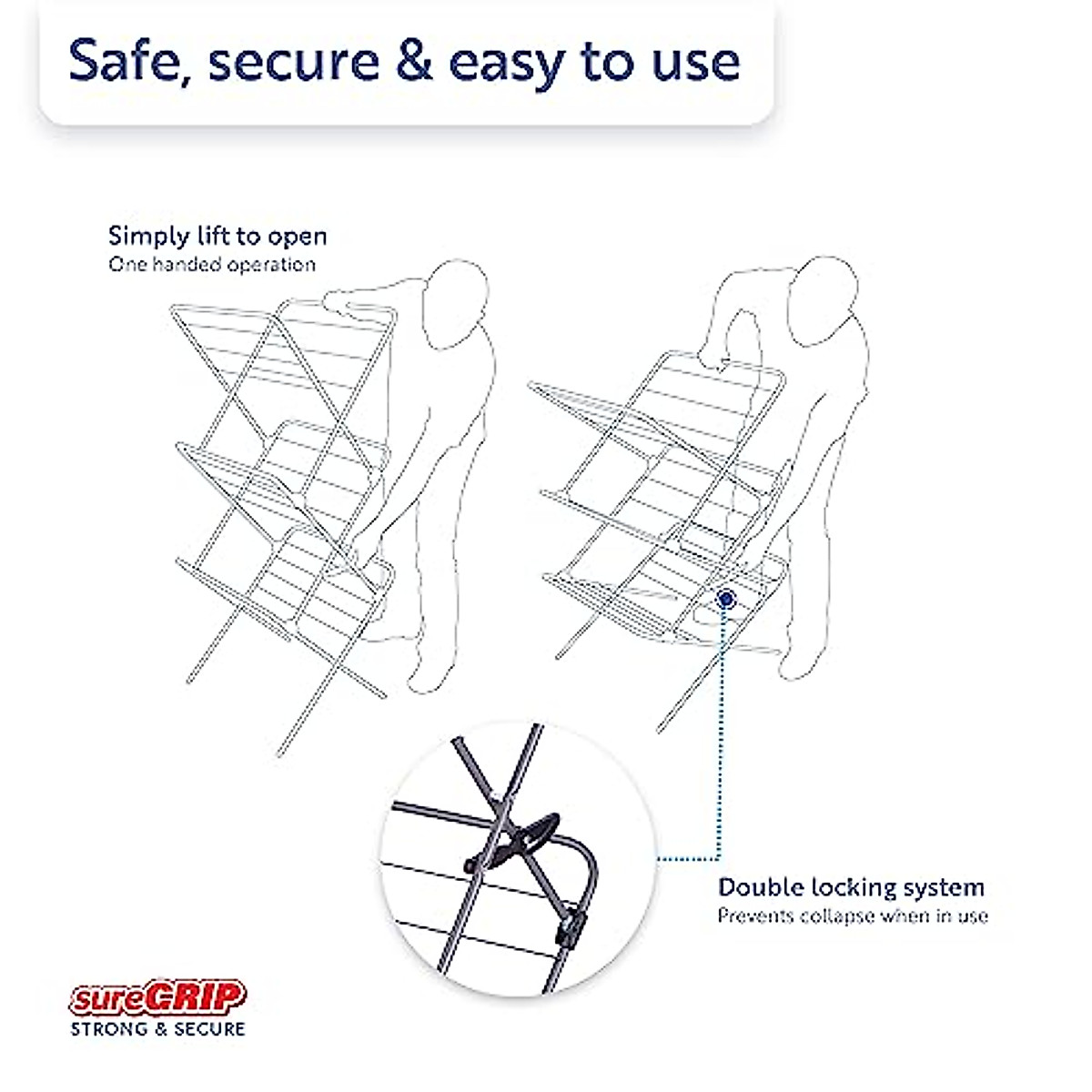 Safe, secure & easy to use

Simply lift to open
One handed operation

Double locking system
Prevents collapse when in use

sureGRIP
STRONG & SECURE