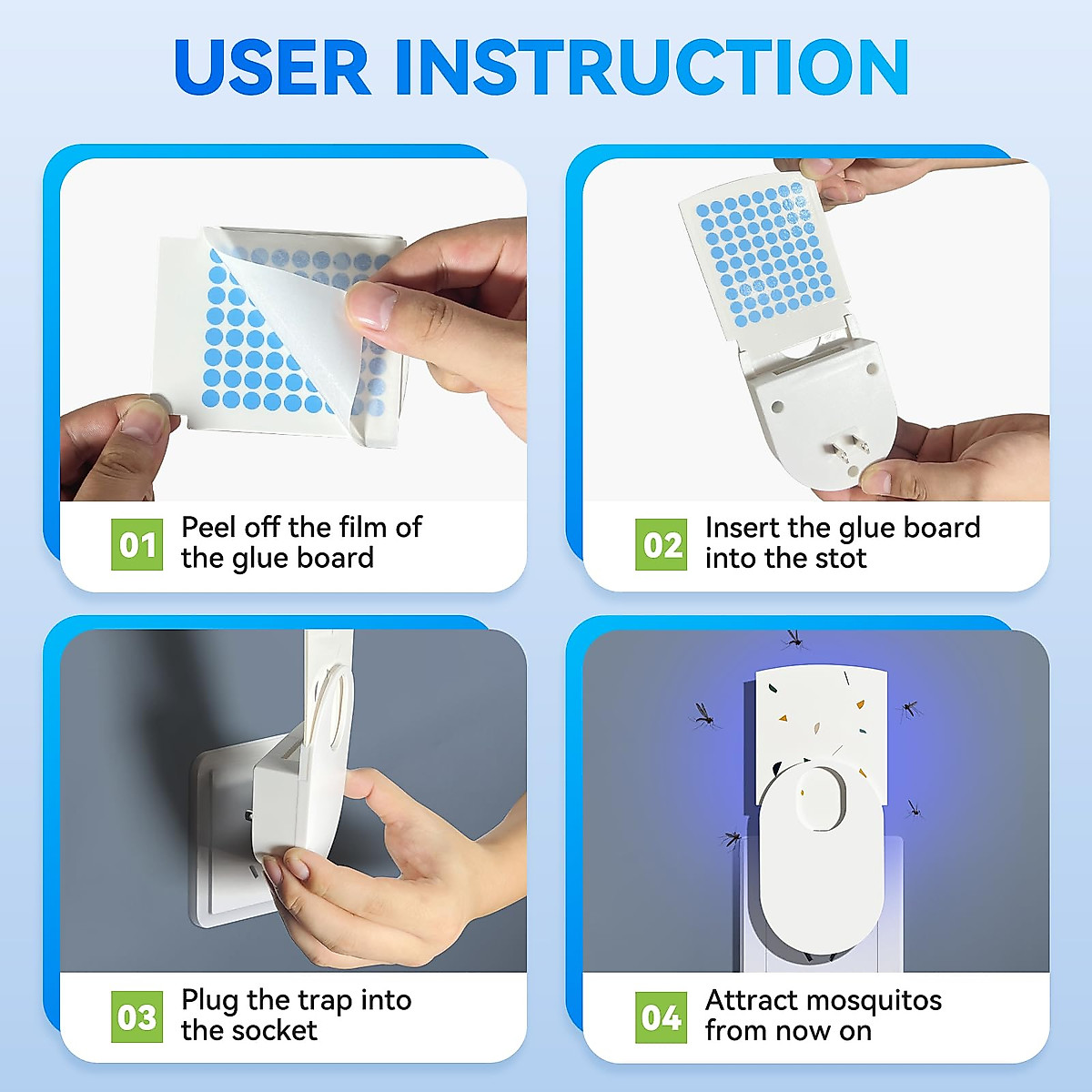 USER INSTRUCTION

01 Peel off the film of the glue board

02 Insert the glue board into the stot

03 Plug the trap into the socket

04 Attract mosquitos from now on