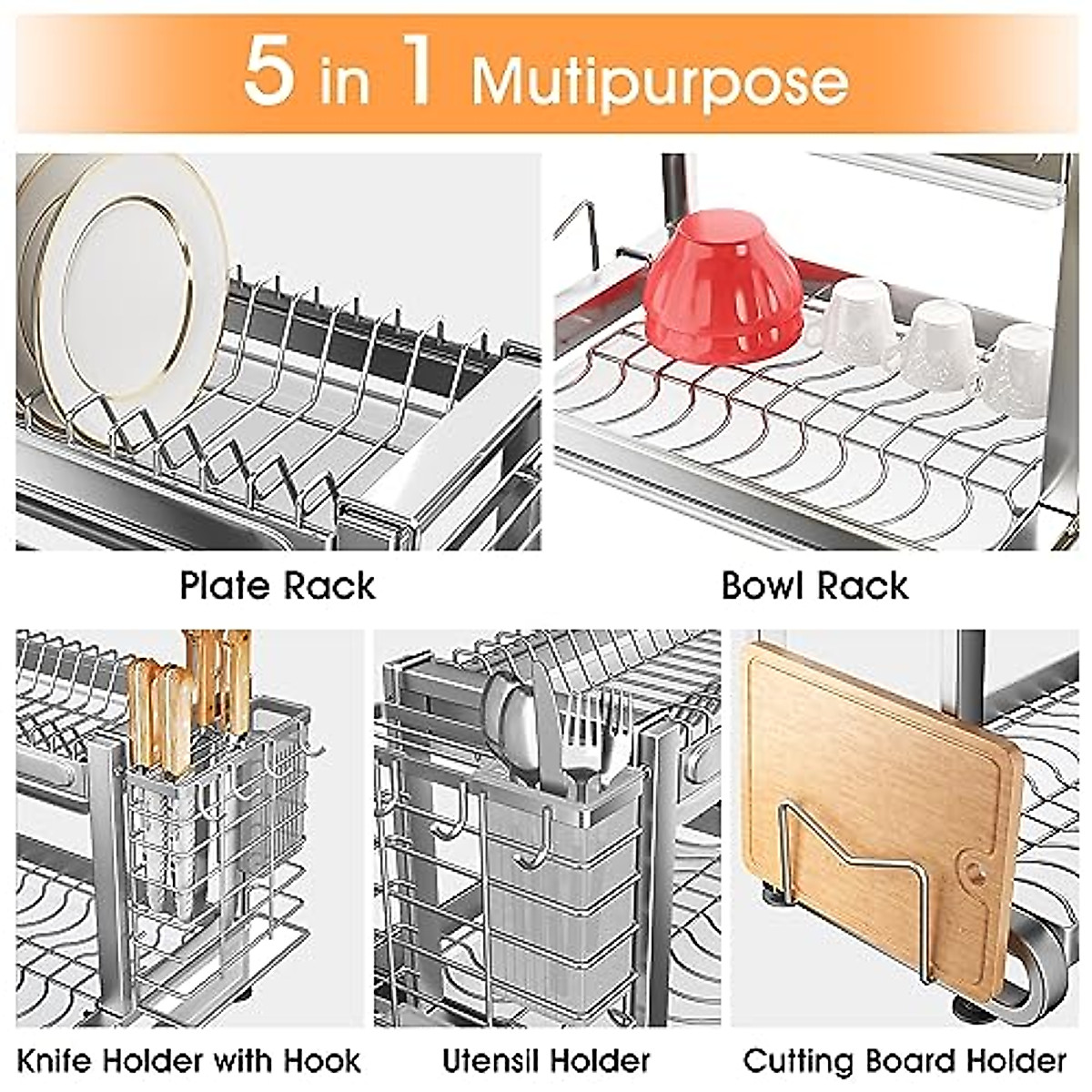 5 in 1 Mutipurpose

Plate Rack

Bowl Rack

Knife Holder with Hook

Utensil Holder

Cutting Board Holder