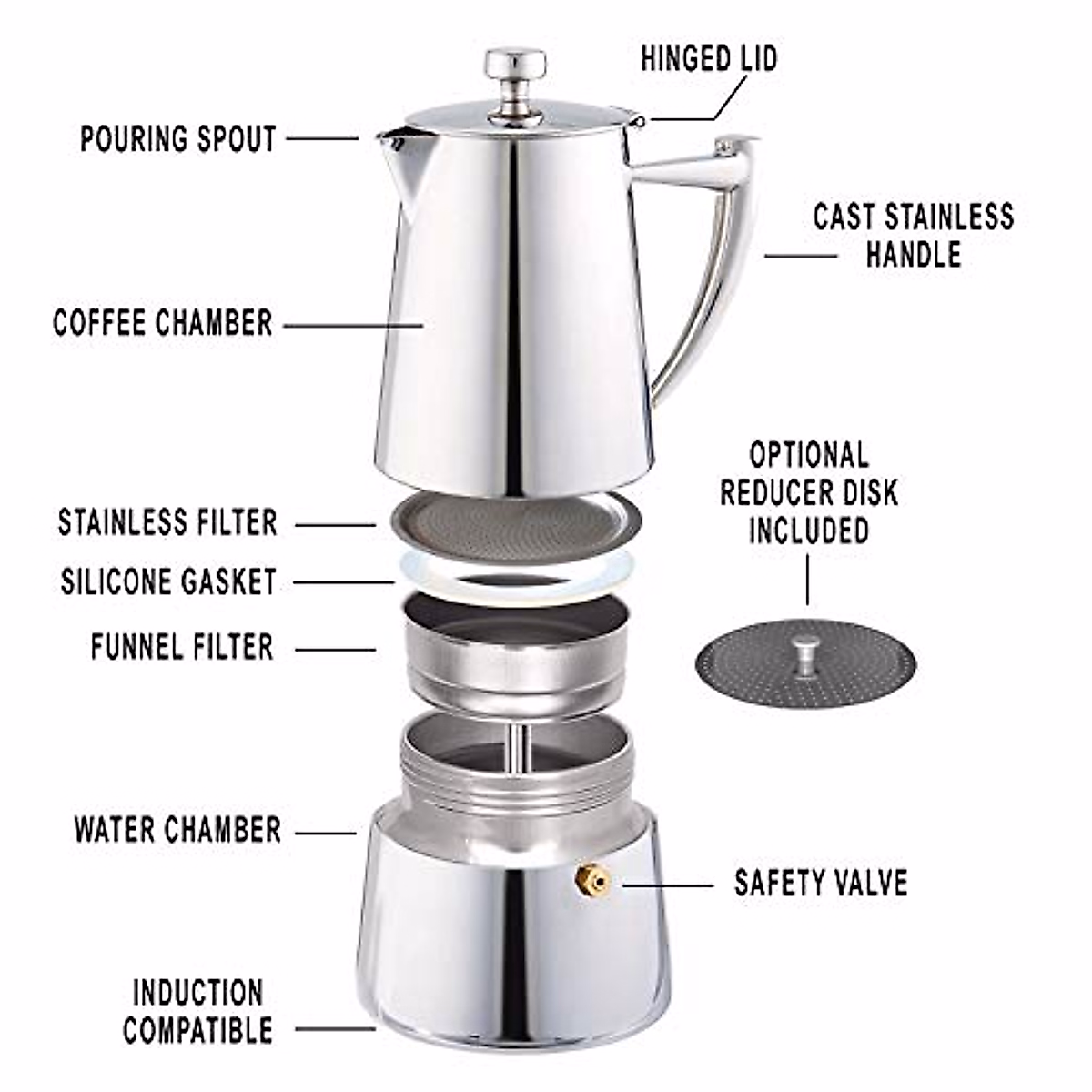 HINGED LID
POURING SPOUT
CAST STAINLESS HANDLE
COFFEE CHAMBER
OPTIONAL REDUCER DISK INCLUDED
STAINLESS FILTER
SILICONE GASKET
FUNNEL FILTER
WATER CHAMBER
SAFETY VALVE
INDUCTION COMPATIBLE