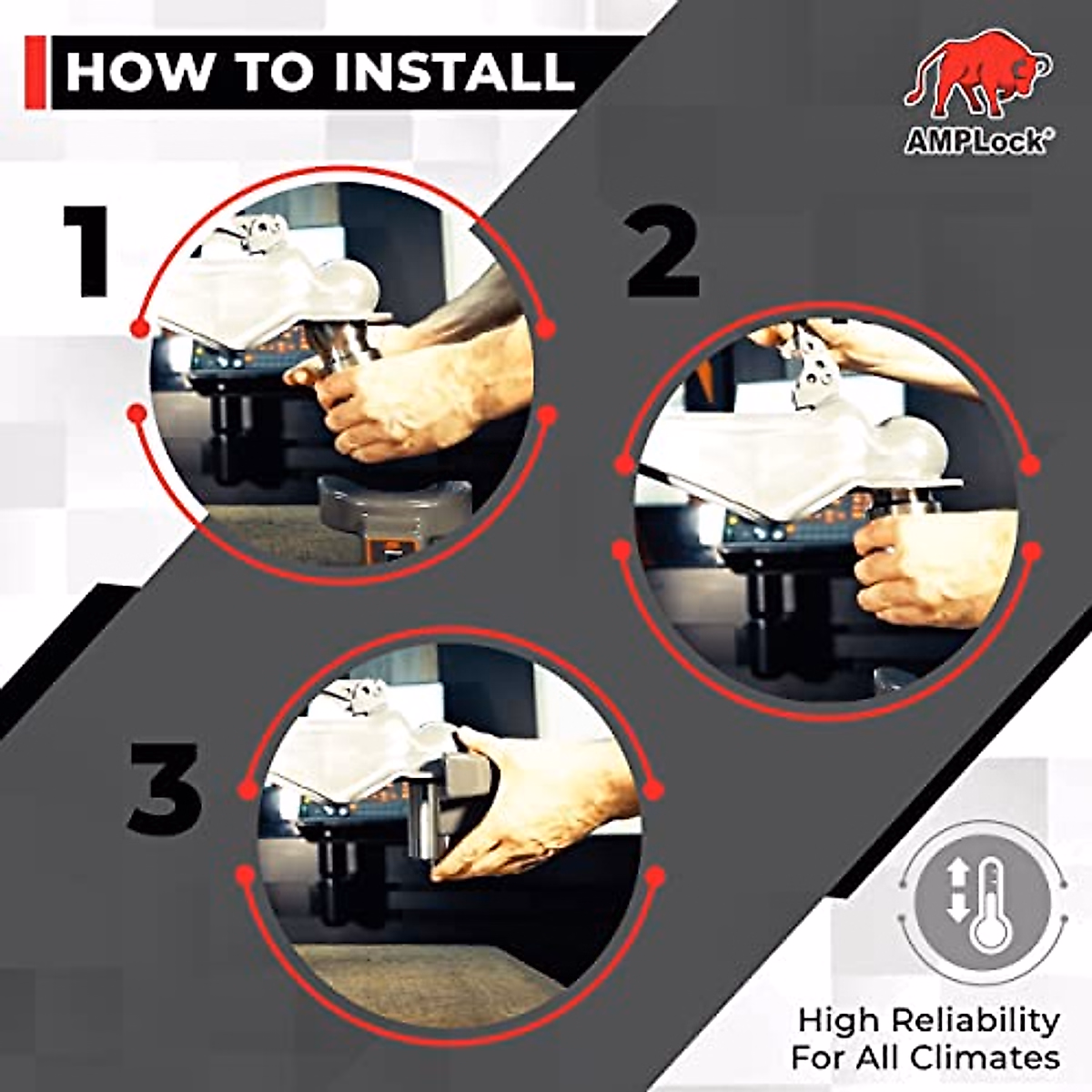 HOW TO INSTALL

AMPLock®

1

2

3

High Reliability For All Climates