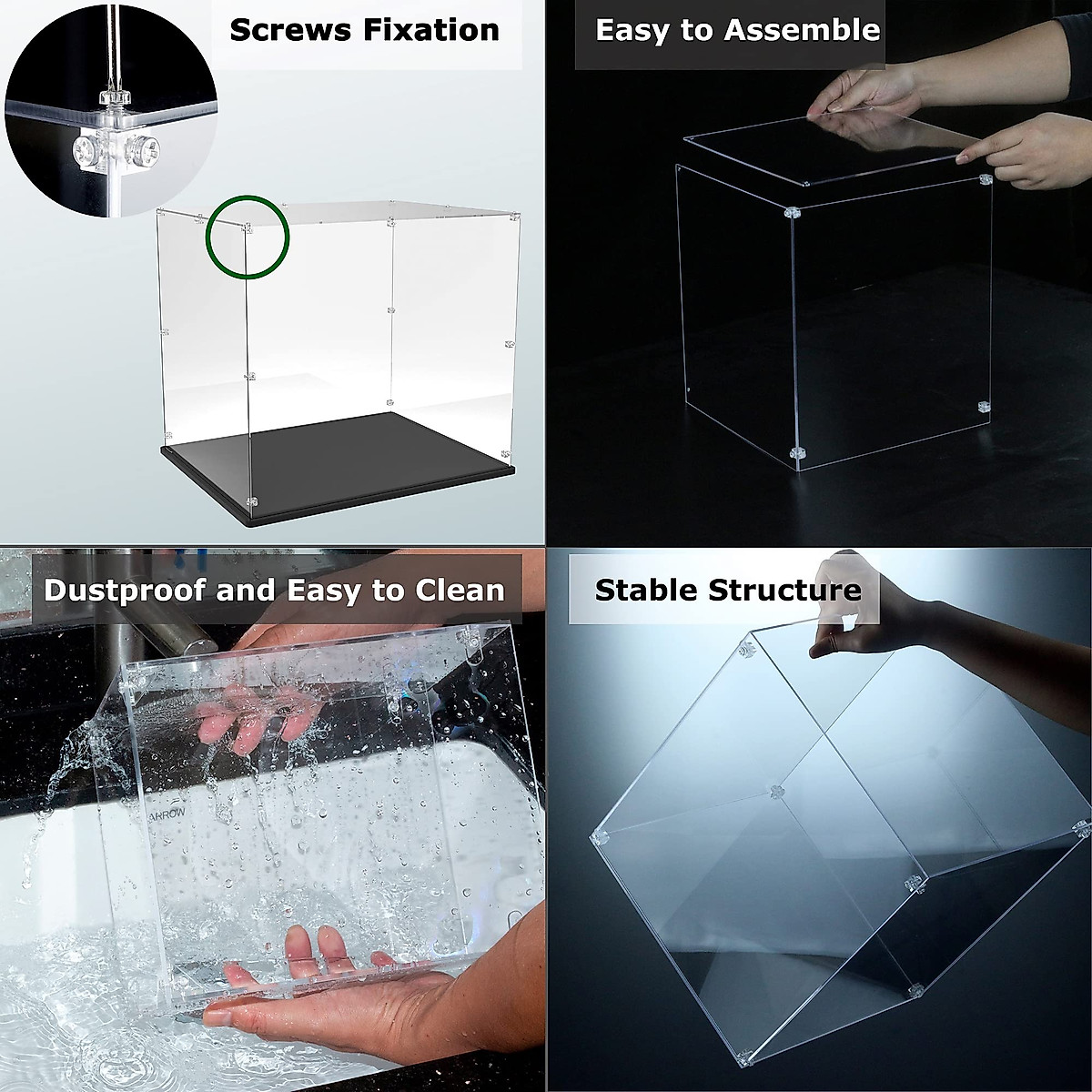 Screws Fixation

Easy to Assemble

Dustproof and Easy to Clean

ARROW

Stable Structure