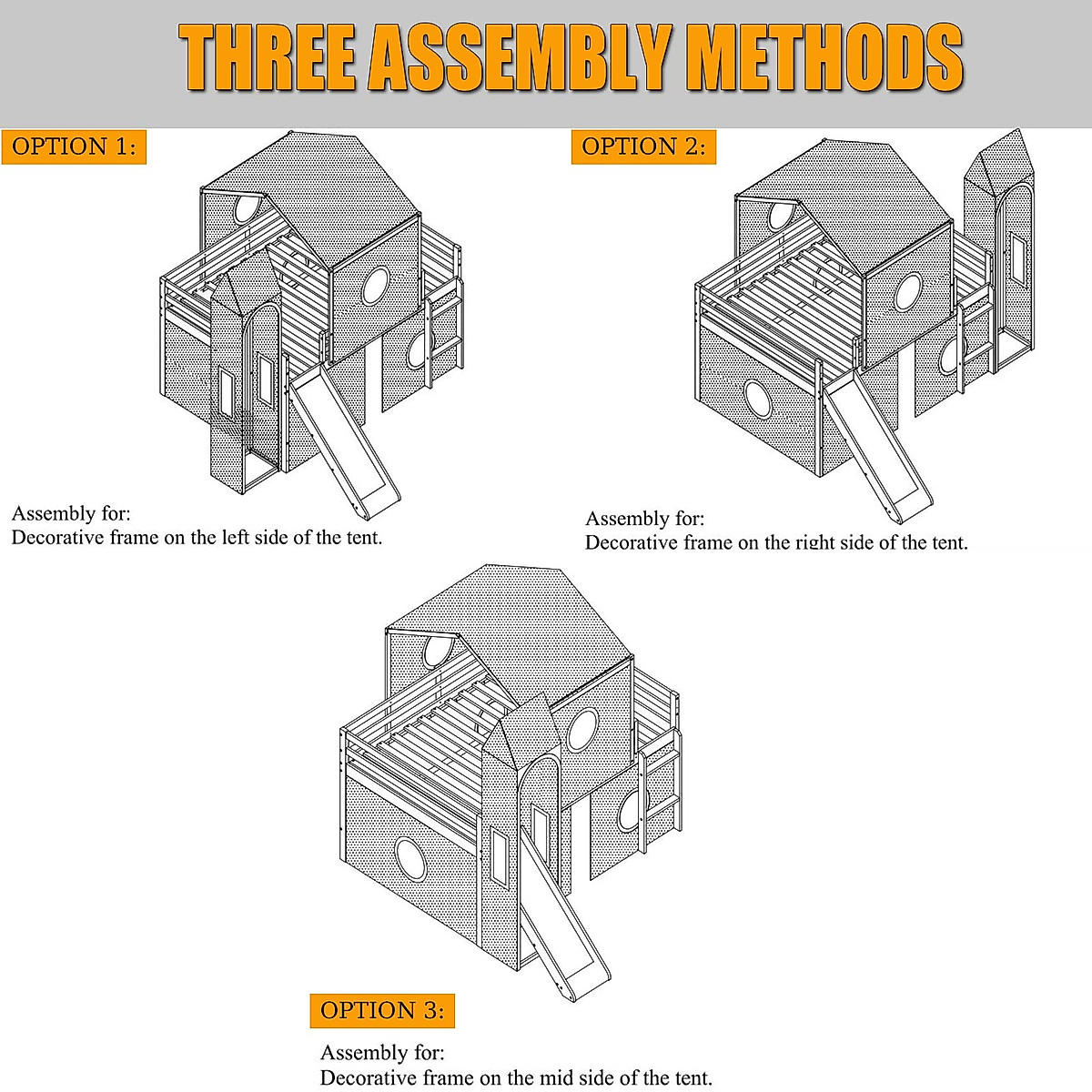 THREE ASSEMBLY METHODS

OPTION 1:

Assembly for:
Decorative frame on the left side of the tent.

OPTION 2:

Assembly for:
Decorative frame on the right side of the tent.

OPTION 3:

Assembly for:
Decorative frame on the mid side of the tent.