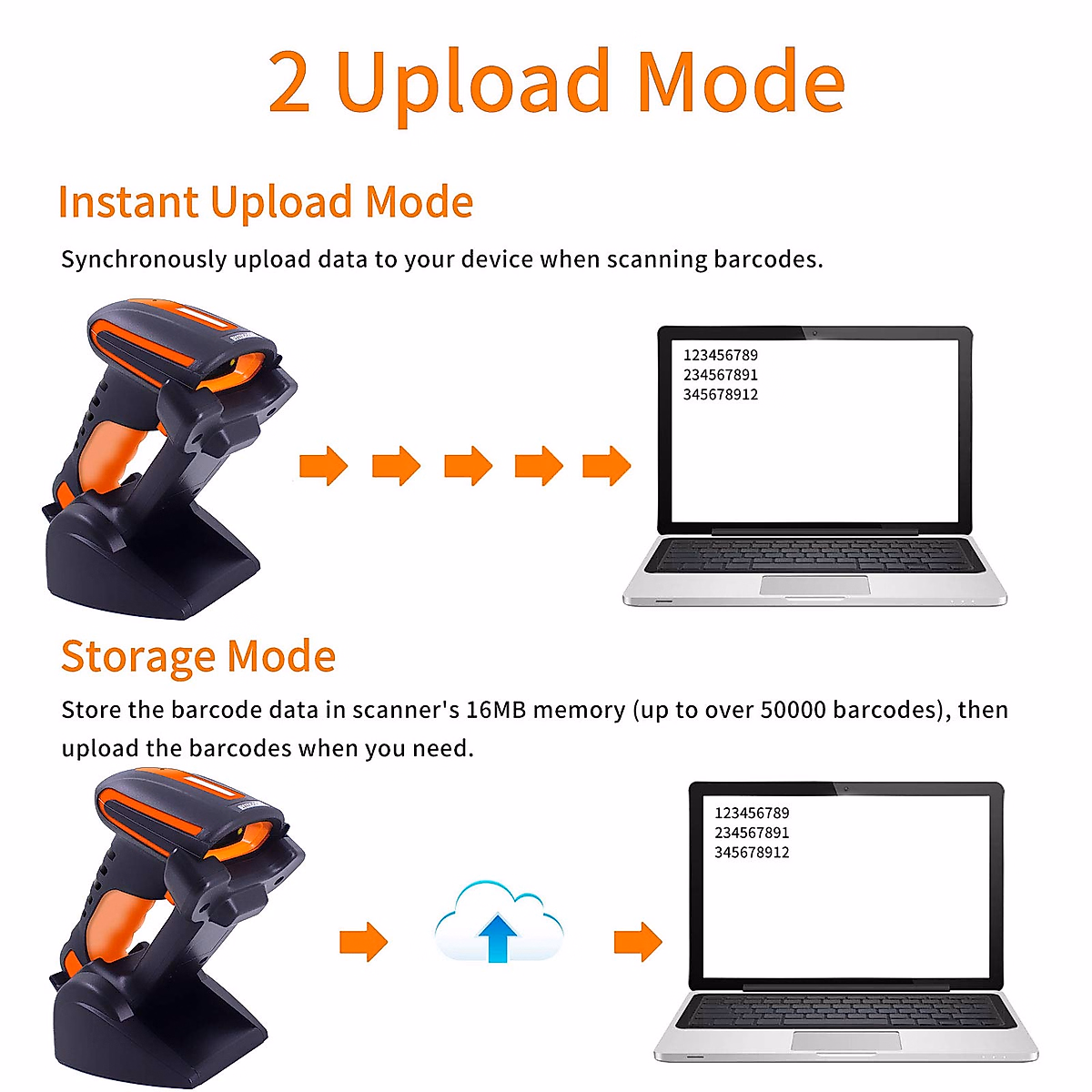 2 Upload Mode

Instant Upload Mode

Synchronously upload data to your device when scanning barcodes.

123456789
234567891
345678912

Storage Mode

Store the barcode data in scanner's 16MB memory (up to over 50000 barcodes), then upload the barcodes when you need.

123456789
234567891
345678912