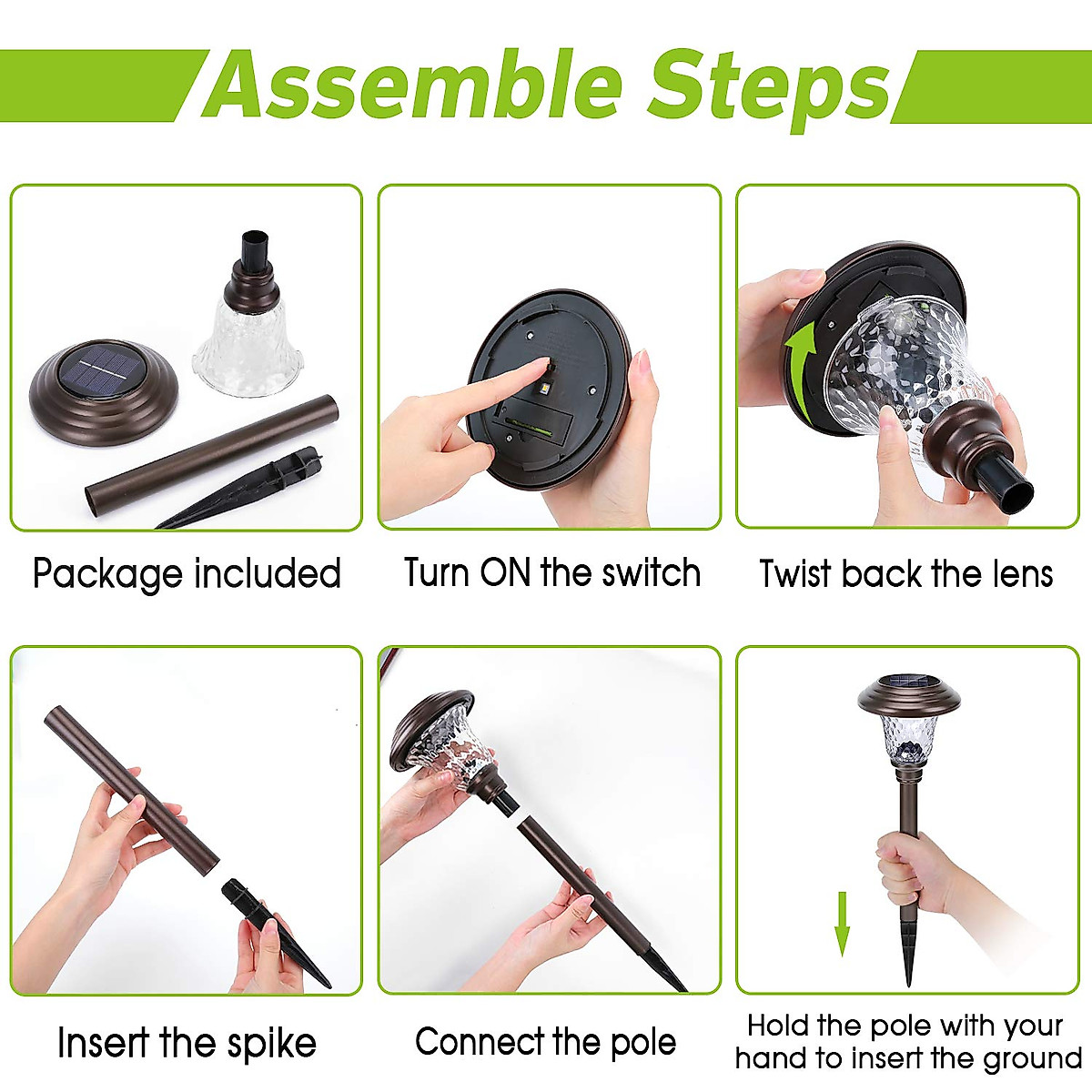 Assemble Steps

Package included

Turn ON the switch

Twist back the lens

Insert the spike

Connect the pole

Hold the pole with your hand to insert the ground